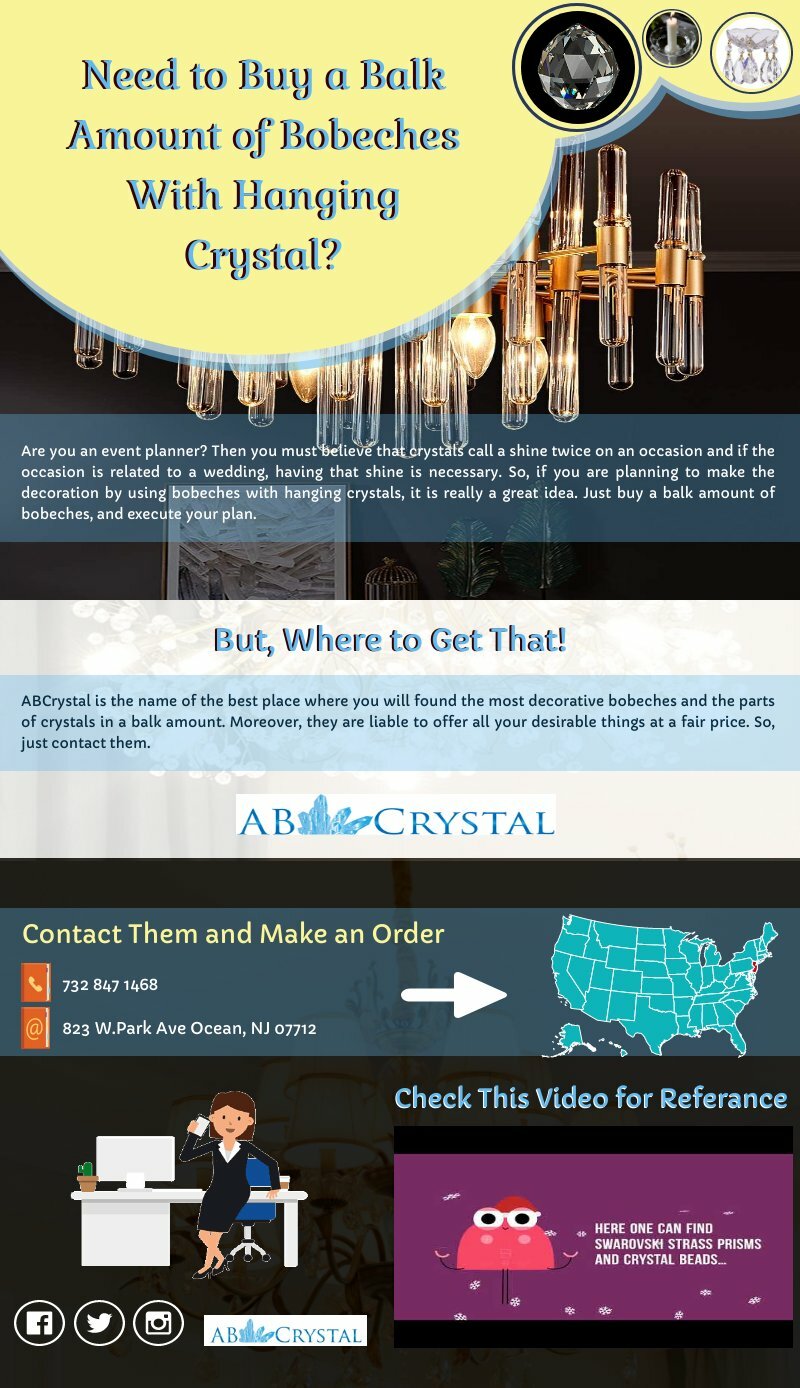 Need to Buy a Balk Amount of Bobeches With Hanging Crystal?

Are you an event planner? Then you must believe that crystals call a shine twice on an occasion and if the occasion is related to a wedding, having that shine is necessary. So, if you are planning to make the decoration by using bobeches with hanging crystals, it is really a great idea. Just buy a balk amount of bobeches, and execute your plan.

But, Where to Get That!

ABCrystal is the name of the best place where you will found the most decorative bobeches and the parts of crystals in a balk amount. Moreover, they are liable to offer all your desirable things at a fair price. So, just contact them.

AB CRYSTAL

Contact Them and Make an Order

732 847 1468

823 W.Park Ave Ocean, NJ 07712

Check This Video for Referance

HERE ONE CAN FIND SWAROVSKI STRASS PRISMS AND CRYSTAL BEADS...

AB CRYSTAL