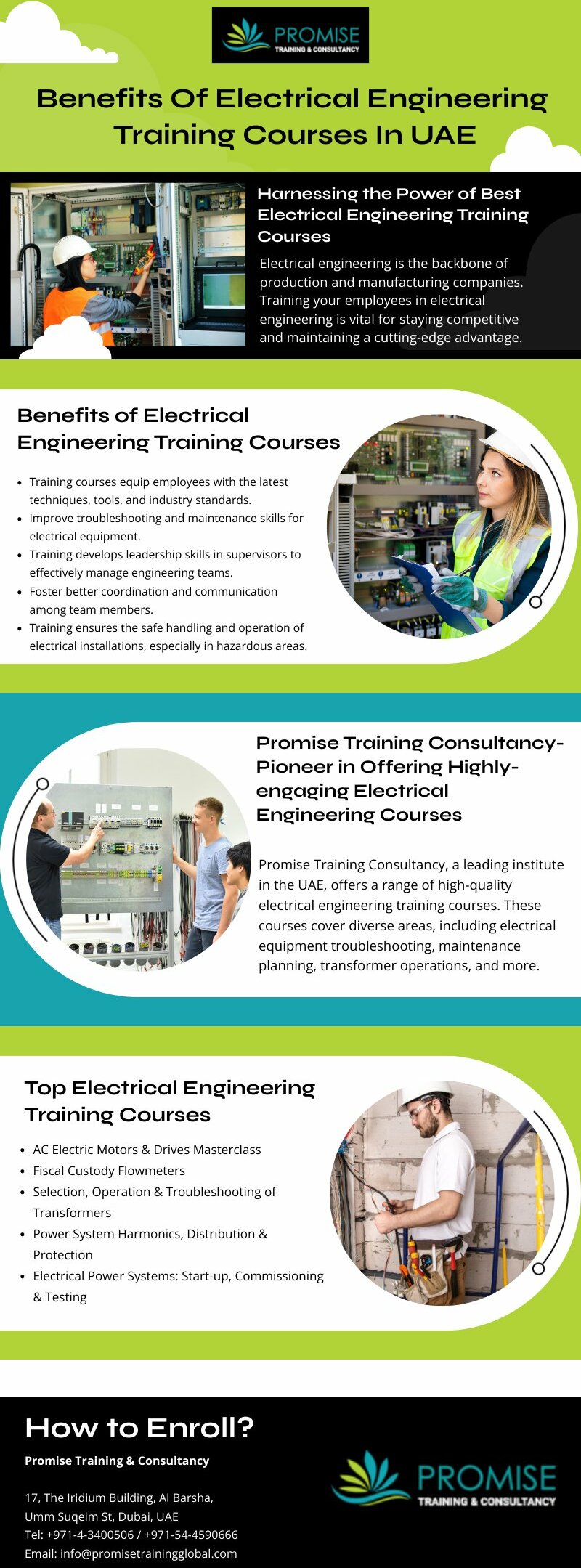 PROMISE
TRAINING & CONSULTANCY

Benefits Of Electrical Engineering Training Courses In UAE

Harnessing the Power of Best Electrical Engineering Training Courses

Electrical engineering is the backbone of production and manufacturing companies. Training your employees in electrical engineering is vital for staying competitive and maintaining a cutting-edge advantage.

Benefits of Electrical Engineering Training Courses

- Training courses equip employees with the latest techniques, tools, and industry standards.
- Improve troubleshooting and maintenance skills for electrical equipment.
- Training develops leadership skills in supervisors to effectively manage engineering teams.
- Foster better coordination and communication among team members.
- Training ensures the safe handling and operation of electrical installations, especially in hazardous areas.

Promise Training Consultancy- Pioneer in Offering Highly-engaging Electrical Engineering Courses

Promise Training Consultancy, a leading institute in the UAE, offers a range of high-quality electrical engineering training courses. These courses cover diverse areas, including electrical equipment troubleshooting, maintenance planning, transformer operations, and more.

Top Electrical Engineering Training Courses

- AC Electric Motors & Drives Masterclass
- Fiscal Custody Flowmeters
- Selection, Operation & Troubleshooting of Transformers
- Power System Harmonics, Distribution & Protection
- Electrical Power Systems: Start-up, Commissioning & Testing

How to Enroll?

Promise Training & Consultancy

17, The Iridium Building, Al Barsha,
Umm Suqeim St, Dubai, UAE
Tel: +971-4-3400506 / +971-54-4590666
Email: info@promisetrainingglobal.com

PROMISE
TRAINING & CONSULTANCY