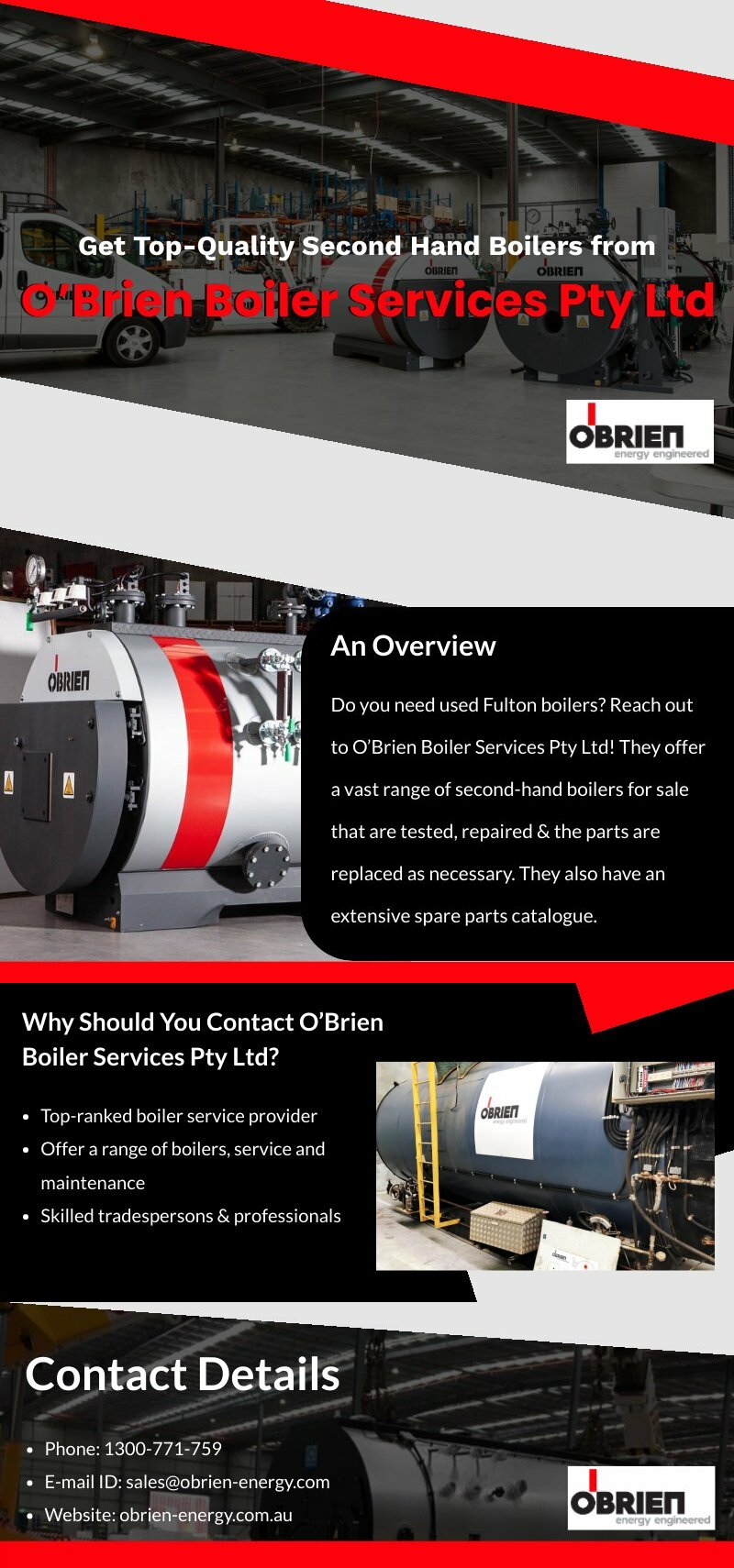 Get Top-Quality Second Hand Boilers from
O'Brien Boiler Services Pty Ltd

OBRIEN
OBRIEN

OBRIEN
energy engineered

OBRIEN

An Overview

Do you need used Fulton boilers? Reach out to O'Brien Boiler Services Pty Ltd! They offer a vast range of second-hand boilers for sale that are tested, repaired & the parts are replaced as necessary. They also have an extensive spare parts catalogue.

Why Should You Contact O'Brien Boiler Services Pty Ltd?

- Top-ranked boiler service provider
- Offer a range of boilers, service and maintenance
- Skilled tradespersons & professionals

OBRIEN
energy engineered

Contact Details

- Phone: 1300-771-759
- E-mail ID: sales@obrien-energy.com
- Website: obrien-energy.com.au

OBRIEN
energy engineered