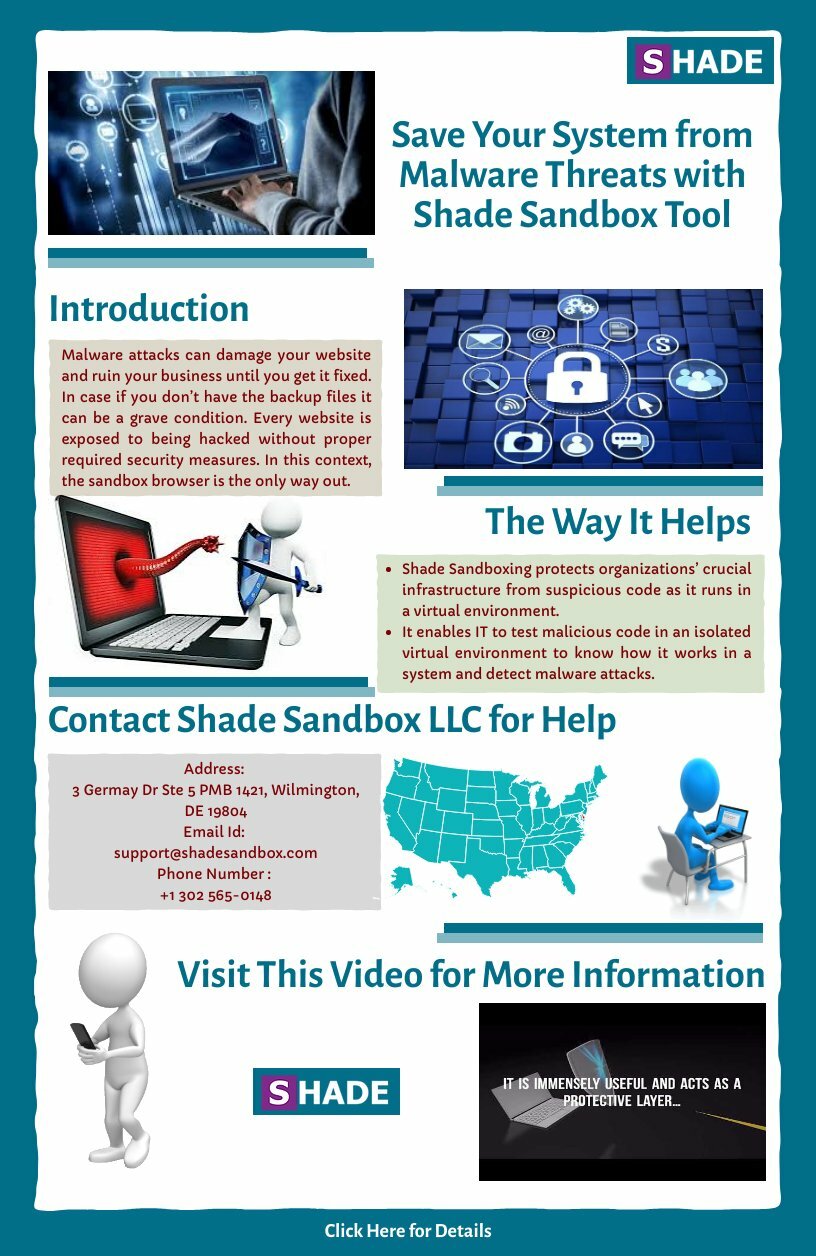 SHADE

Save Your System from Malware Threats with Shade Sandbox Tool

Introduction

Malware attacks can damage your website and ruin your business until you get it fixed. In case if you don't have the backup files it can be a grave condition. Every website is exposed to being hacked without proper required security measures. In this context, the sandbox browser is the only way out.

The Way It Helps

• Shade Sandboxing protects organizations' crucial infrastructure from suspicious code as it runs in a virtual environment.
• It enables IT to test malicious code in an isolated virtual environment to know how it works in a system and detect malware attacks.

Contact Shade Sandbox LLC for Help

Address:
3 Germay Dr Ste 5 PMB 1421, Wilmington, DE 19804
Email Id:
support@shadesandbox.com
Phone Number :
+1 302 565-0148

Visit This Video for More Information

SHADE

IT IS IMMENSELY USEFUL AND ACTS AS A PROTECTIVE LAYER...

Click Here for Details