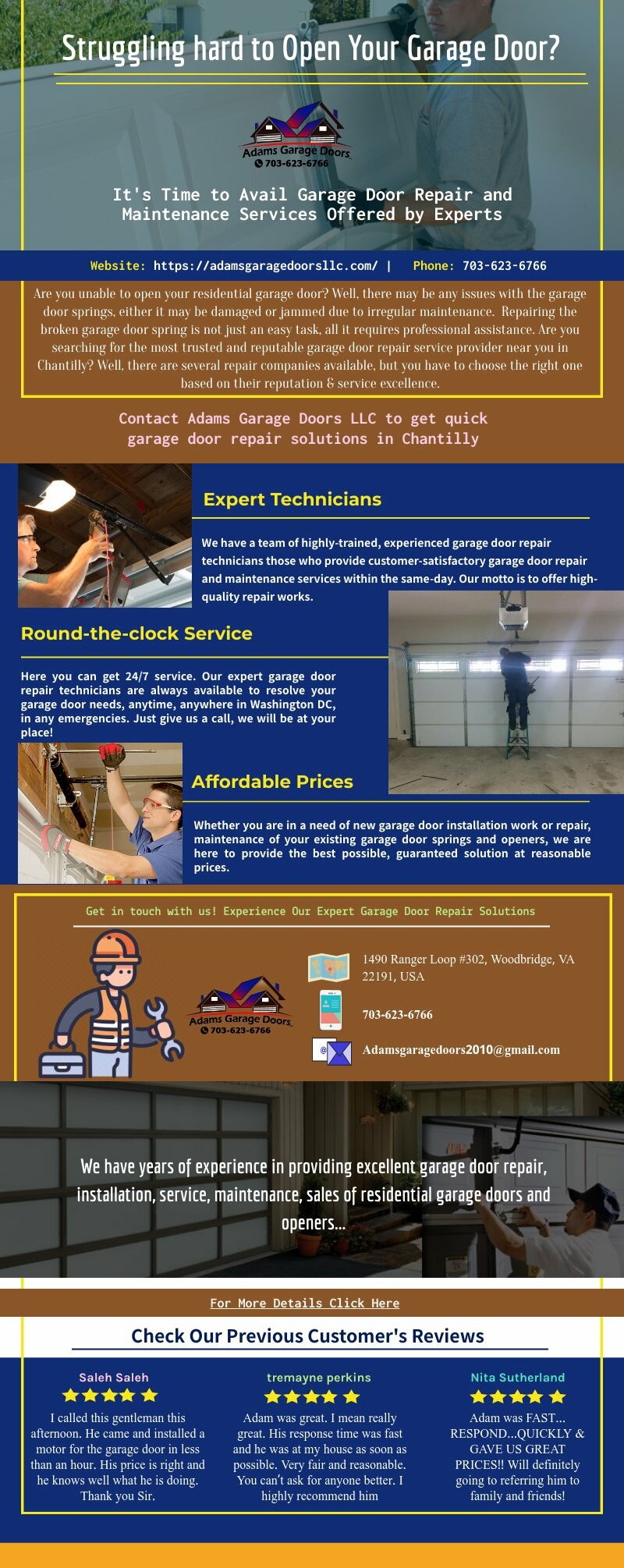 Struggling hard to Open Your Garage Door?

Adams Garage Doors
703-623-6766

It's Time to Avail Garage Door Repair and Maintenance Services Offered by Experts

Website: https://adamsgaragedoorsllc.com/ | Phone: 703-623-6766

Are you unable to open your residential garage door? Well, there may be any issues with the garage door springs, either it may be damaged or jammed due to irregular maintenance. Repairing the broken garage door spring is not just an easy task, all it requires professional assistance. Are you searching for the most trusted and reputable garage door repair service provider near you in Chantilly? Well, there are several repair companies available, but you have to choose the right one based on their reputation & service excellence.

Contact Adams Garage Doors LLC to get quick garage door repair solutions in Chantilly

Expert Technicians

We have a team of highly-trained, experienced garage door repair technicians those who provide customer-satisfactory garage door repair and maintenance services within the same-day. Our motto is to offer high-quality repair works.

Round-the-clock Service

Here you can get 24/7 service. Our expert garage door repair technicians are always available to resolve your garage door needs, anytime, anywhere in Washington DC, in any emergencies. Just give us a call, we will be at your place!

Affordable Prices

Whether you are in a need of new garage door installation work or repair, maintenance of your existing garage door springs and openers, we are here to provide the best possible, guaranteed solution at reasonable prices.

Get in touch with us! Experience Our Expert Garage Door Repair Solutions

Adams Garage Doors
703-623-6766

1490 Ranger Loop #302, Woodbridge, VA 22191, USA

703-623-6766

Adamsgaragedoors2010@gmail.com

We have years of experience in providing excellent garage door repair, installation, service, maintenance, sales of residential garage doors and openers...

For More Details Click Here

Check Our Previous Customer's Reviews

Saleh Saleh
I called this gentleman this afternoon. He came and installed a motor for the garage door in less than an hour. His price is right and he knows well what he is doing. Thank you Sir.

tremayne perkins
Adam was great. I mean really great. His response time was fast and he was at my house as soon as possible. Very fair and reasonable. You can't ask for anyone better. I highly recommend him

Nita Sutherland
Adam was FAST... RESPOND...QUICKLY & GAVE US GREAT PRICES!! Will definitely going to referring him to family and friends!