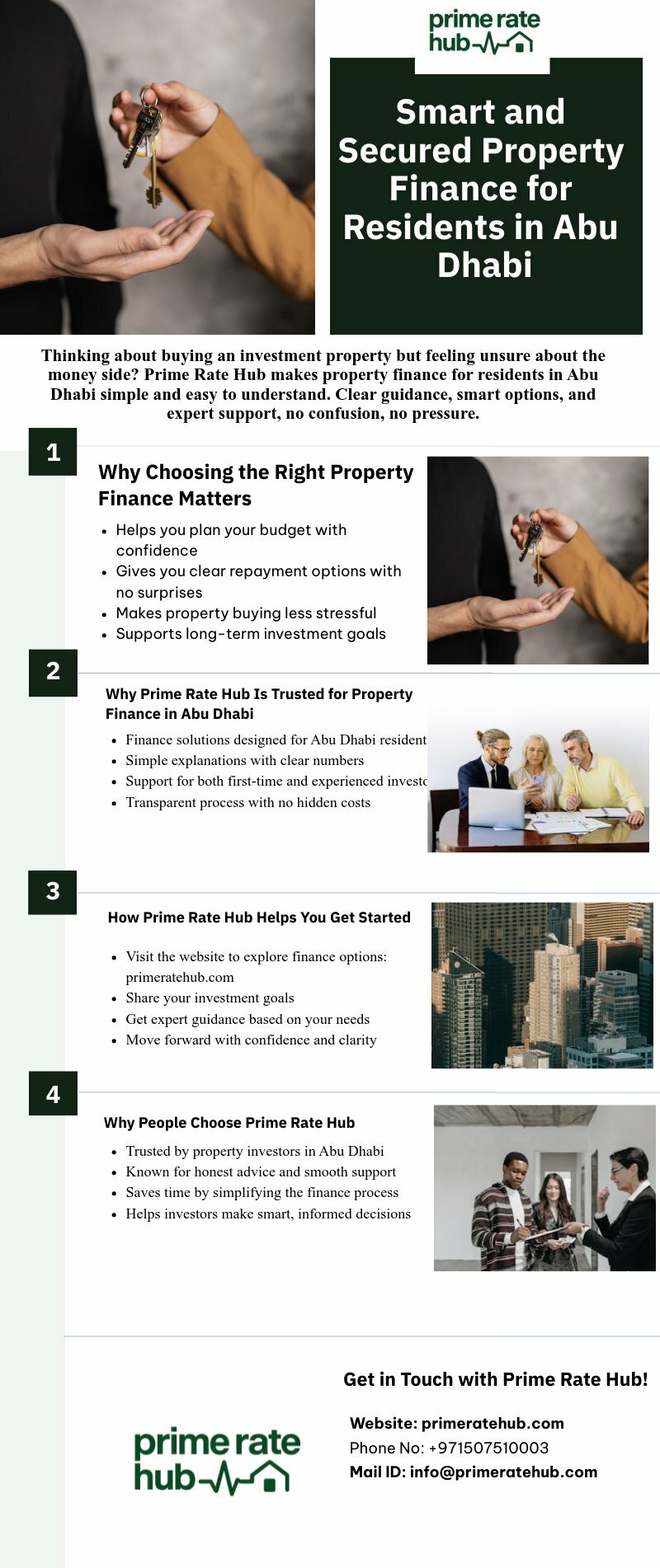 prime rate hub

Smart and Secured Property Finance for Residents in Abu Dhabi

Thinking about buying an investment property but feeling unsure about the money side? Prime Rate Hub makes property finance for residents in Abu Dhabi simple and easy to understand. Clear guidance, smart options, and expert support, no confusion, no pressure.

1

Why Choosing the Right Property Finance Matters

- Helps you plan your budget with confidence
- Gives you clear repayment options with no surprises
- Makes property buying less stressful
- Supports long-term investment goals

2

Why Prime Rate Hub Is Trusted for Property Finance in Abu Dhabi

- Finance solutions designed for Abu Dhabi resident
- Simple explanations with clear numbers
- Support for both first-time and experienced investo
- Transparent process with no hidden costs

3

How Prime Rate Hub Helps You Get Started

- Visit the website to explore finance options: primeratehub.com
- Share your investment goals
- Get expert guidance based on your needs
- Move forward with confidence and clarity

4

Why People Choose Prime Rate Hub

- Trusted by property investors in Abu Dhabi
- Known for honest advice and smooth support
- Saves time by simplifying the finance process
- Helps investors make smart, informed decisions

Get in Touch with Prime Rate Hub!

prime rate hub

Website: primeratehub.com
Phone No: +971507510003
Mail ID: info@primeratehub.com