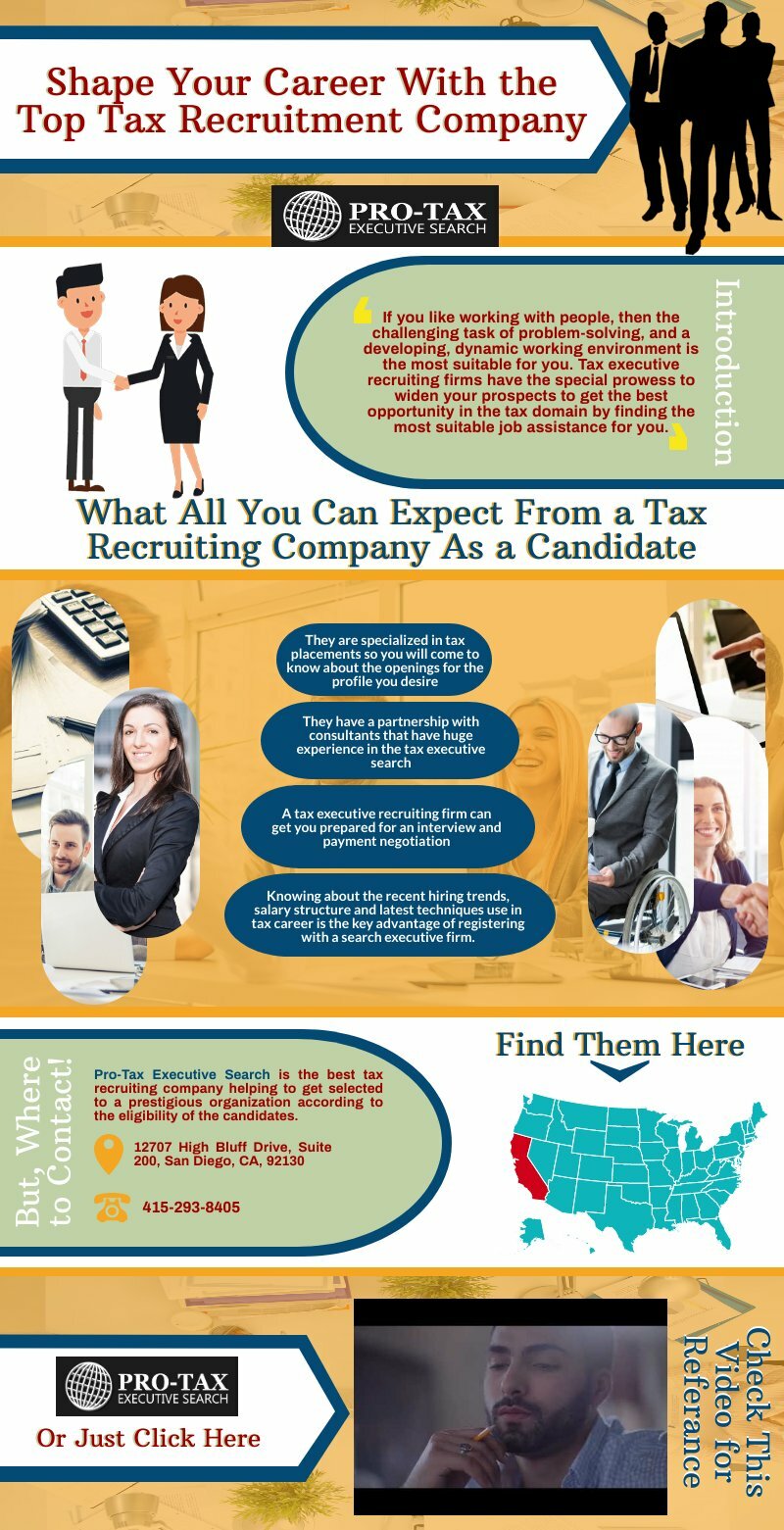 Shape Your Career With the Top Tax Recruitment Company

PRO-TAX
EXECUTIVE SEARCH

Introduction

If you like working with people, then the challenging task of problem-solving, and a developing, dynamic working environment is the most suitable for you. Tax executive recruiting firms have the special prowess to widen your prospects to get the best opportunity in the tax domain by finding the most suitable job assistance for you.

What All You Can Expect From a Tax Recruiting Company As a Candidate

They are specialized in tax placements so you will come to know about the openings for the profile you desire

They have a partnership with consultants that have huge experience in the tax executive search

A tax executive recruiting firm can get you prepared for an interview and payment negotiation

Knowing about the recent hiring trends, salary structure and latest techniques use in tax career is the key advantage of registering with a search executive firm.

But, Where to Contact!

Pro-Tax Executive Search is the best tax recruiting company helping to get selected to a prestigious organization according to the eligibility of the candidates.

12707 High Bluff Drive, Suite 200, San Diego, CA, 92130

415-293-8405

Find Them Here

PRO-TAX
EXECUTIVE SEARCH

Or Just Click Here

Check This Video for Referance