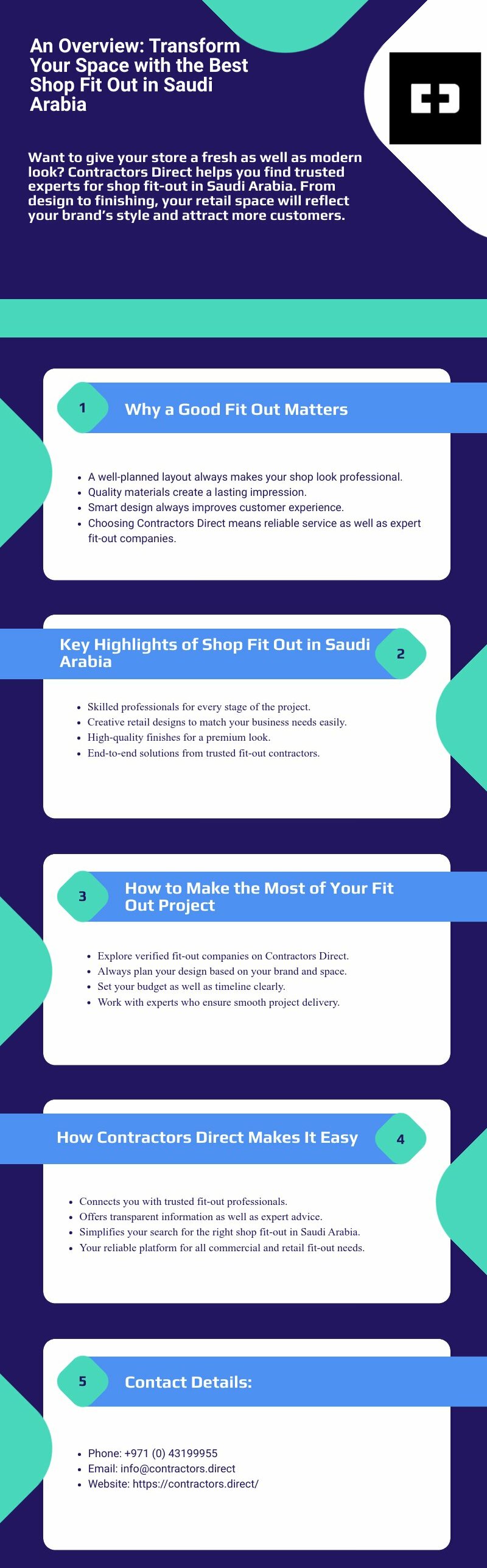 An Overview: Transform Your Space with the Best Shop Fit Out in Saudi Arabia

Want to give your store a fresh as well as modern look? Contractors Direct helps you find trusted experts for shop fit-out in Saudi Arabia. From design to finishing, your retail space will reflect your brand's style and attract more customers.

1 Why a Good Fit Out Matters

- A well-planned layout always makes your shop look professional.
- Quality materials create a lasting impression.
- Smart design always improves customer experience.
- Choosing Contractors Direct means reliable service as well as expert fit-out companies.

Key Highlights of Shop Fit Out in Saudi Arabia 2

- Skilled professionals for every stage of the project.
- Creative retail designs to match your business needs easily.
- High-quality finishes for a premium look.
- End-to-end solutions from trusted fit-out contractors.

3 How to Make the Most of Your Fit Out Project

- Explore verified fit-out companies on Contractors Direct.
- Always plan your design based on your brand and space.
- Set your budget as well as timeline clearly.
- Work with experts who ensure smooth project delivery.

How Contractors Direct Makes It Easy 4

- Connects you with trusted fit-out professionals.
- Offers transparent information as well as expert advice.
- Simplifies your search for the right shop fit-out in Saudi Arabia.
- Your reliable platform for all commercial and retail fit-out needs.

5 Contact Details:

- Phone: +971 (0) 43199955
- Email: info@contractors.direct
- Website: https://contractors.direct/