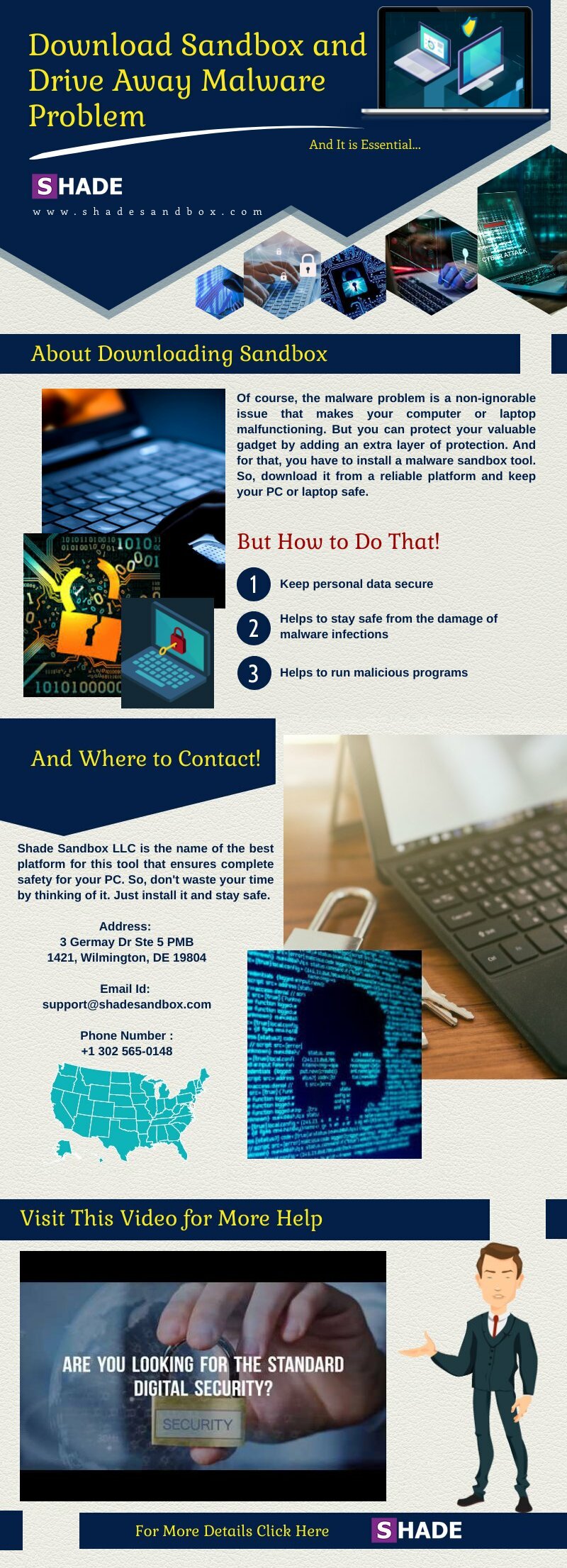 Download Sandbox and Drive Away Malware Problem

And It is Essential...

SHADE

www.shadesandbox.com

CYBER ATTACK

About Downloading Sandbox

Of course, the malware problem is a non-ignorable issue that makes your computer or laptop malfunctioning. But you can protect your valuable gadget by adding an extra layer of protection. And for that, you have to install a malware sandbox tool. So, download it from a reliable platform and keep your PC or laptop safe.

But How to Do That!

1 Keep personal data secure

2 Helps to stay safe from the damage of malware infections

3 Helps to run malicious programs

And Where to Contact!

Shade Sandbox LLC is the name of the best platform for this tool that ensures complete safety for your PC. So, don't waste your time by thinking of it. Just install it and stay safe.

Address:
3 Germay Dr Ste 5 PMB
1421, Wilmington, DE 19804

Email Id:
support@shadesandbox.com

Phone Number :
+1 302 565-0148

Visit This Video for More Help

ARE YOU LOOKING FOR THE STANDARD DIGITAL SECURITY?

SECURITY

For More Details Click Here

SHADE