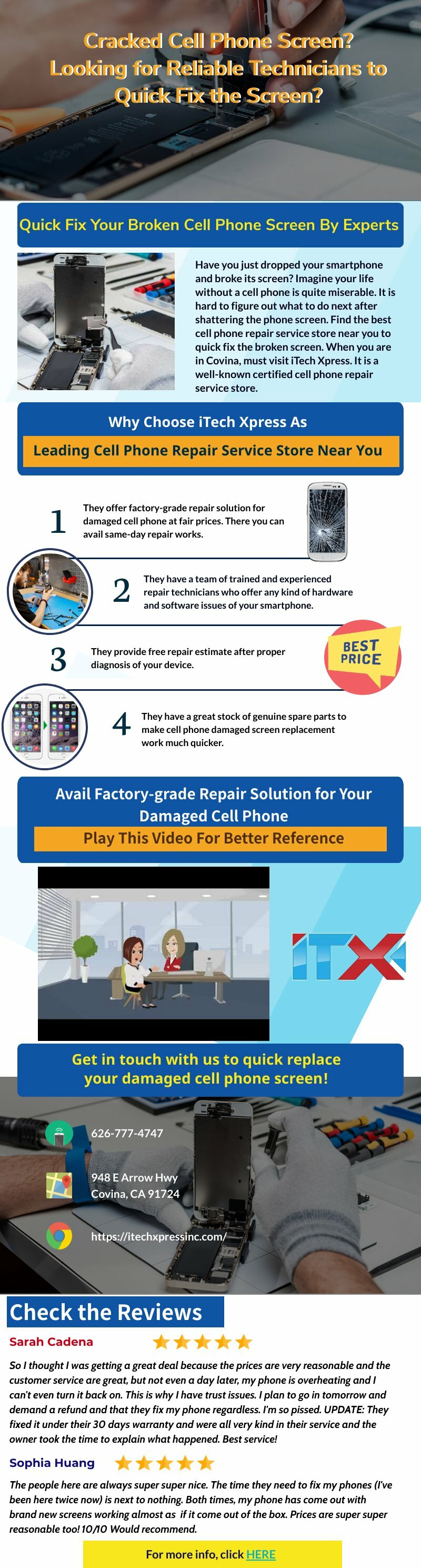 Cracked Cell Phone Screen? Looking for Reliable Technicians to Quick Fix the Screen?

Quick Fix Your Broken Cell Phone Screen By Experts

Have you just dropped your smartphone and broke its screen? Imagine your life without a cell phone is quite miserable. It is hard to figure out what to do next after shattering the phone screen. Find the best cell phone repair service store near you to quick fix the broken screen. When you are in Covina, must visit iTech Xpress. It is a well-known certified cell phone repair service store.

Why Choose iTech Xpress As

Leading Cell Phone Repair Service Store Near You

1 They offer factory-grade repair solution for damaged cell phone at fair prices. There you can avail same-day repair works.

2 They have a team of trained and experienced repair technicians who offer any kind of hardware and software issues of your smartphone.

3 They provide free repair estimate after proper diagnosis of your device.

BEST PRICE

4 They have a great stock of genuine spare parts to make cell phone damaged screen replacement work much quicker.

Avail Factory-grade Repair Solution for Your Damaged Cell Phone

Play This Video For Better Reference

ITX

Get in touch with us to quick replace your damaged cell phone screen!

626-777-4747

948 E Arrow Hwy Covina, CA 91724

https://itechxpressinc.com/

Check the Reviews

Sarah Cadena

So I thought I was getting a great deal because the prices are very reasonable and the customer service are great, but not even a day later, my phone is overheating and I can't even turn it back on. This is why I have trust issues. I plan to go in tomorrow and demand a refund and that they fix my phone regardless. I'm so pissed. UPDATE: They fixed it under their 30 days warranty and were all very kind in their service and the owner took the time to explain what happened. Best service!

Sophia Huang

The people here are always super super nice. The time they need to fix my phones (I've been here twice now) is next to nothing. Both times, my phone has come out with brand new screens working almost as if it come out of the box. Prices are super super reasonable too! 10/10 Would recommend.

For more info, click HERE