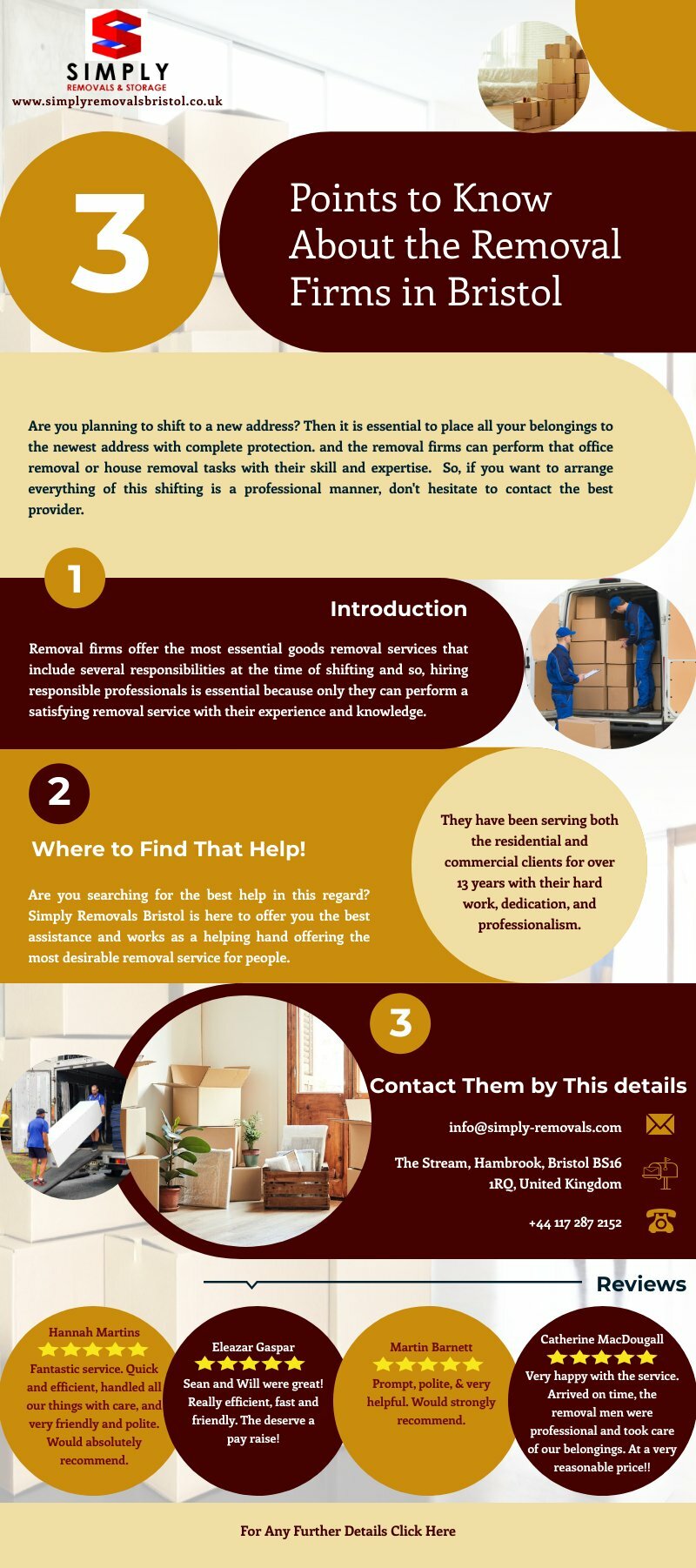 SIMPLY
REMOVALS & STORAGE
www.simplyremovalsbristol.co.uk

3

Points to Know About the Removal Firms in Bristol

Are you planning to shift to a new address? Then it is essential to place all your belongings to the newest address with complete protection. and the removal firms can perform that office removal or house removal tasks with their skill and expertise. So, if you want to arrange everything of this shifting is a professional manner, don't hesitate to contact the best provider.

1

Introduction

Removal firms offer the most essential goods removal services that include several responsibilities at the time of shifting and so, hiring responsible professionals is essential because only they can perform a satisfying removal service with their experience and knowledge.

2

Where to Find That Help!

Are you searching for the best help in this regard? Simply Removals Bristol is here to offer you the best assistance and works as a helping hand offering the most desirable removal service for people.

They have been serving both the residential and commercial clients for over 13 years with their hard work, dedication, and professionalism.

3

Contact Them by This details

info@simply-removals.com

The Stream, Hambrook, Bristol BS16 1RQ, United Kingdom

+44 117 287 2152

Reviews

Hannah Martins
Fantastic service. Quick and efficient, handled all our things with care, and very friendly and polite. Would absolutely recommend.

Eleazar Gaspar
Sean and Will were great! Really efficient, fast and friendly. The deserve a pay raise!

Martin Barnett
Prompt, polite, & very helpful. Would strongly recommend.

Catherine MacDougall
Very happy with the service. Arrived on time, the removal men were professional and took care of our belongings. At a very reasonable price!!

For Any Further Details Click Here