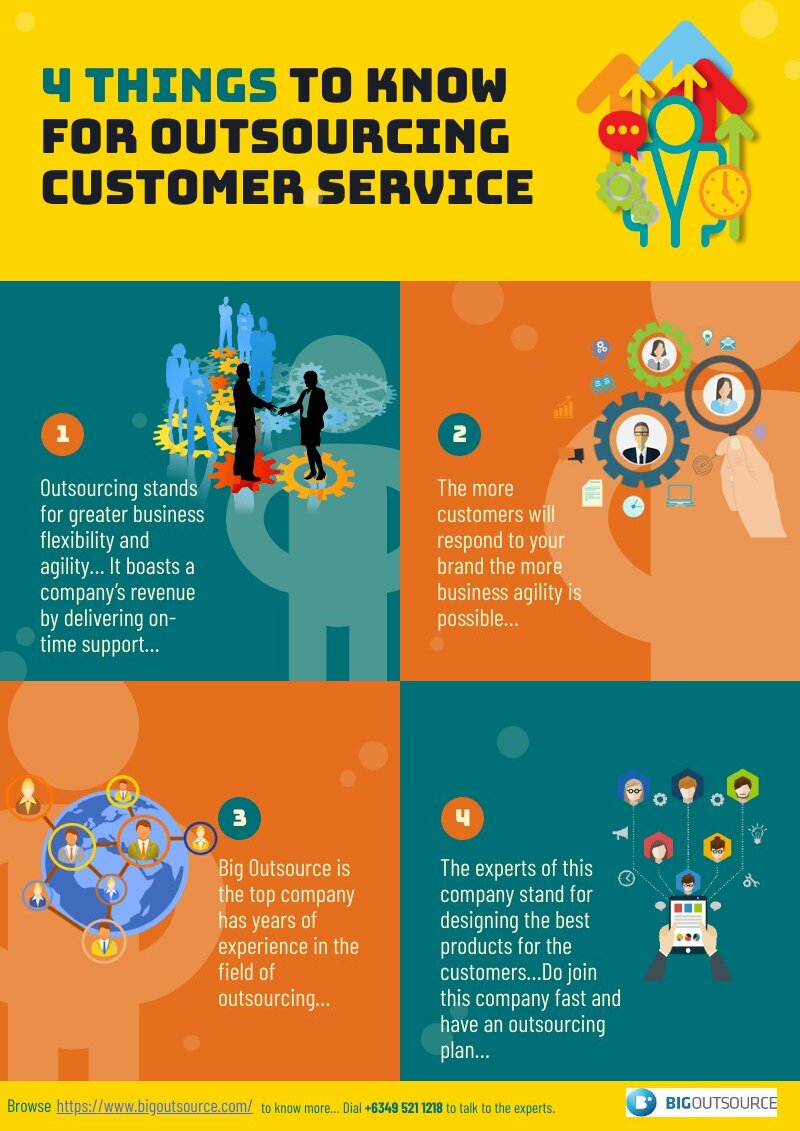 4 THINGS TO KNOW FOR OUTSOURCING CUSTOMER SERVICE

1

Outsourcing stands for greater business flexibility and agility... It boasts a company's revenue by delivering on-time support...

2

The more customers will respond to your brand the more business agility is possible...

3

Big Outsource is the top company has years of experience in the field of outsourcing...

4

The experts of this company stand for designing the best products for the customers...Do join this company fast and have an outsourcing plan...

Browse https://www.bigoutsource.com/ to know more... Dial +6349 521 1218 to talk to the experts.

BIGOUTSOURCE