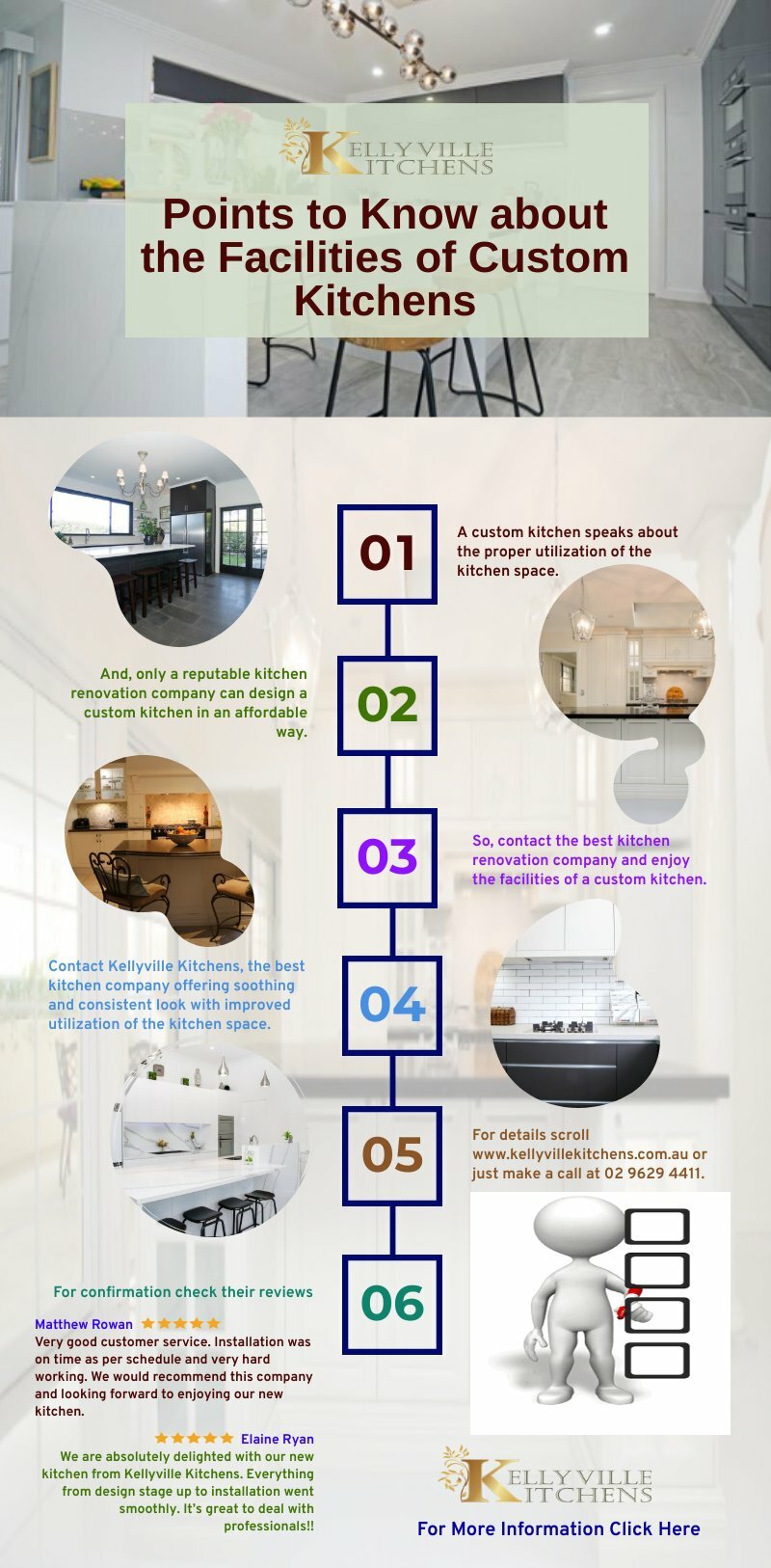 KELLYVILLE KITCHENS

Points to Know about the Facilities of Custom Kitchens

01

A custom kitchen speaks about the proper utilization of the kitchen space.

02

And, only a reputable kitchen renovation company can design a custom kitchen in an affordable way.

03

So, contact the best kitchen renovation company and enjoy the facilities of a custom kitchen.

04

Contact Kellyville Kitchens, the best kitchen company offering soothing and consistent look with improved utilization of the kitchen space.

05

For details scroll www.kellyvillekitchens.com.au or just make a call at 02 9629 4411.

06

For confirmation check their reviews

Matthew Rowan ★★★★★
Very good customer service. Installation was on time as per schedule and very hard working. We would recommend this company and looking forward to enjoying our new kitchen.

★★★★★ Elaine Ryan
We are absolutely delighted with our new kitchen from Kellyville Kitchens. Everything from design stage up to installation went smoothly. It's great to deal with professionals!!

KELLYVILLE KITCHENS

For More Information Click Here