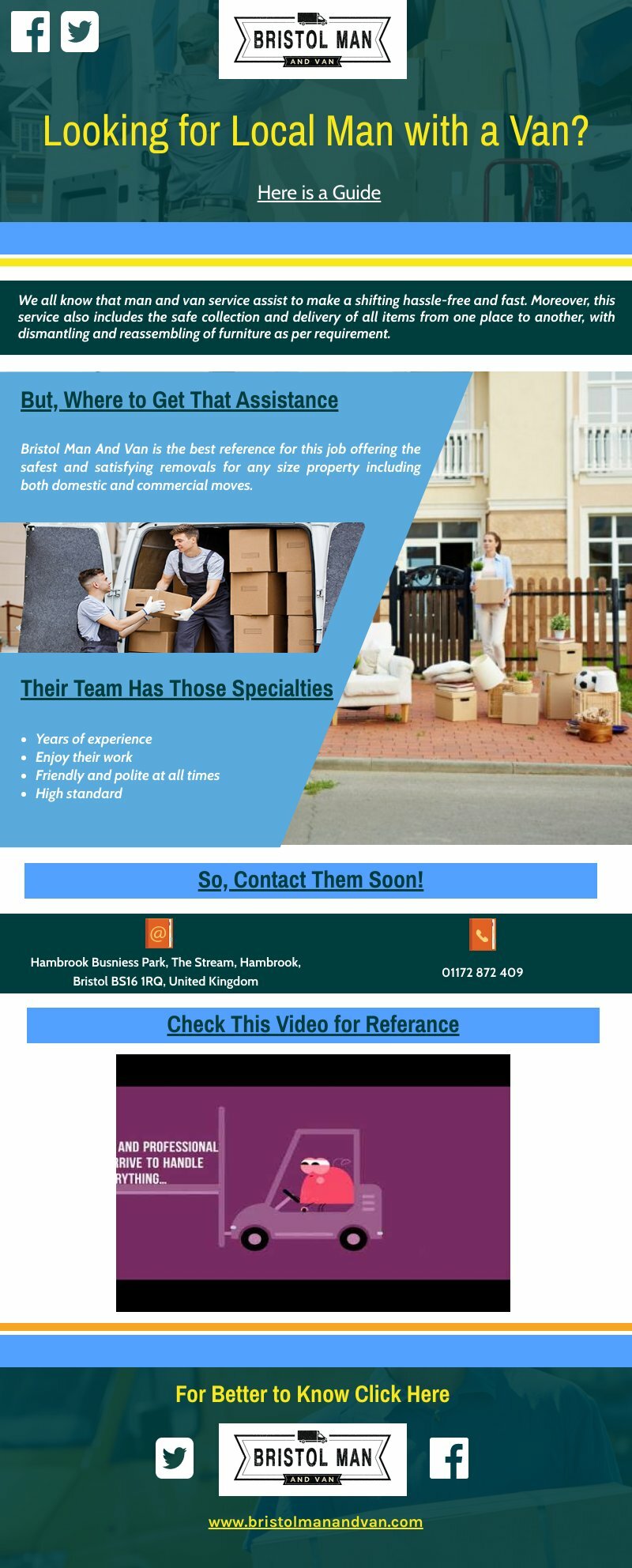 BRISTOL MAN
AND VAN

Looking for Local Man with a Van?

Here is a Guide

We all know that man and van service assist to make a shifting hassle-free and fast. Moreover, this service also includes the safe collection and delivery of all items from one place to another, with dismantling and reassembling of furniture as per requirement.

But, Where to Get That Assistance

Bristol Man And Van is the best reference for this job offering the safest and satisfying removals for any size property including both domestic and commercial moves.

Their Team Has Those Specialties

- Years of experience
- Enjoy their work
- Friendly and polite at all times
- High standard

So, Contact Them Soon!

Hambrook Busniess Park, The Stream, Hambrook, Bristol BS16 1RQ, United Kingdom

01172 872 409

Check This Video for Referance

AND PROFESSIONAL
RRIVE TO HANDLE
RYTHING...

For Better to Know Click Here

BRISTOL MAN
AND VAN

www.bristolmanandvan.com