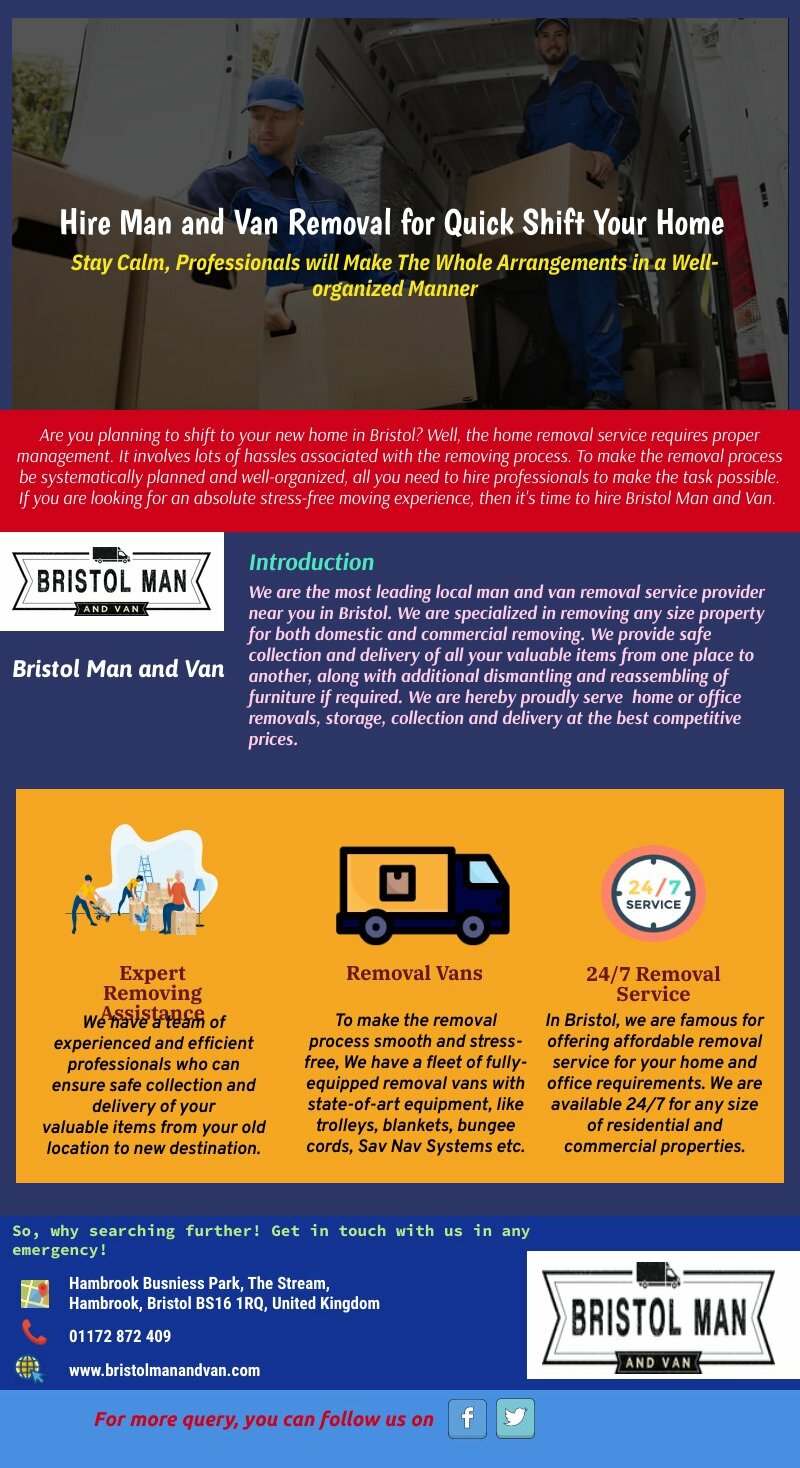 Hire Man and Van Removal for Quick Shift Your Home

Stay Calm, Professionals will Make The Whole Arrangements in a Well-organized Manner

Are you planning to shift to your new home in Bristol? Well, the home removal service requires proper management. It involves lots of hassles associated with the removing process. To make the removal process be systematically planned and well-organized, all you need to hire professionals to make the task possible. If you are looking for an absolute stress-free moving experience, then it's time to hire Bristol Man and Van.

BRISTOL MAN
AND VAN

Bristol Man and Van

Introduction

We are the most leading local man and van removal service provider near you in Bristol. We are specialized in removing any size property for both domestic and commercial removing. We provide safe collection and delivery of all your valuable items from one place to another, along with additional dismantling and reassembling of furniture if required. We are hereby proudly serve home or office removals, storage, collection and delivery at the best competitive prices.

Expert Removing Assistance

We have a team of experienced and efficient professionals who can ensure safe collection and delivery of your valuable items from your old location to new destination.

Removal Vans

To make the removal process smooth and stress-free, We have a fleet of fully-equipped removal vans with state-of-art equipment, like trolleys, blankets, bungee cords, Sav Nav Systems etc.

24/7 SERVICE

24/7 Removal Service

In Bristol, we are famous for offering affordable removal service for your home and office requirements. We are available 24/7 for any size of residential and commercial properties.

So, why searching further! Get in touch with us in any emergency!

Hambrook Busniess Park, The Stream, Hambrook, Bristol BS16 1RQ, United Kingdom

01172 872 409

www.bristolmanandvan.com

BRISTOL MAN
AND VAN

For more query, you can follow us on