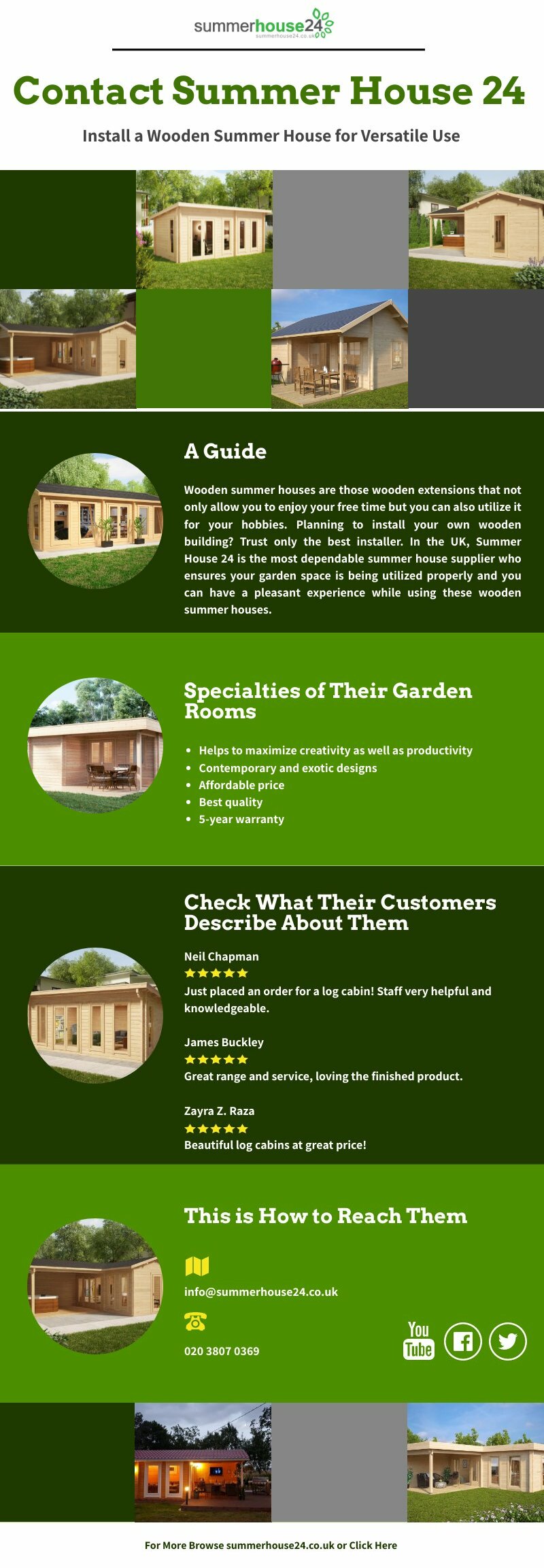 summerhouse24
summerhouse24.co.uk

Contact Summer House 24

Install a Wooden Summer House for Versatile Use

A Guide

Wooden summer houses are those wooden extensions that not only allow you to enjoy your free time but you can also utilize it for your hobbies. Planning to install your own wooden building? Trust only the best installer. In the UK, Summer House 24 is the most dependable summer house supplier who ensures your garden space is being utilized properly and you can have a pleasant experience while using these wooden summer houses.

Specialties of Their Garden Rooms

- Helps to maximize creativity as well as productivity
- Contemporary and exotic designs
- Affordable price
- Best quality
- 5-year warranty

Check What Their Customers Describe About Them

Neil Chapman
★★★★★
Just placed an order for a log cabin! Staff very helpful and knowledgeable.

James Buckley
★★★★★
Great range and service, loving the finished product.

Zayra Z. Raza
★★★★★
Beautiful log cabins at great price!

This is How to Reach Them

info@summerhouse24.co.uk

020 3807 0369

You Tube

For More Browse summerhouse24.co.uk or Click Here