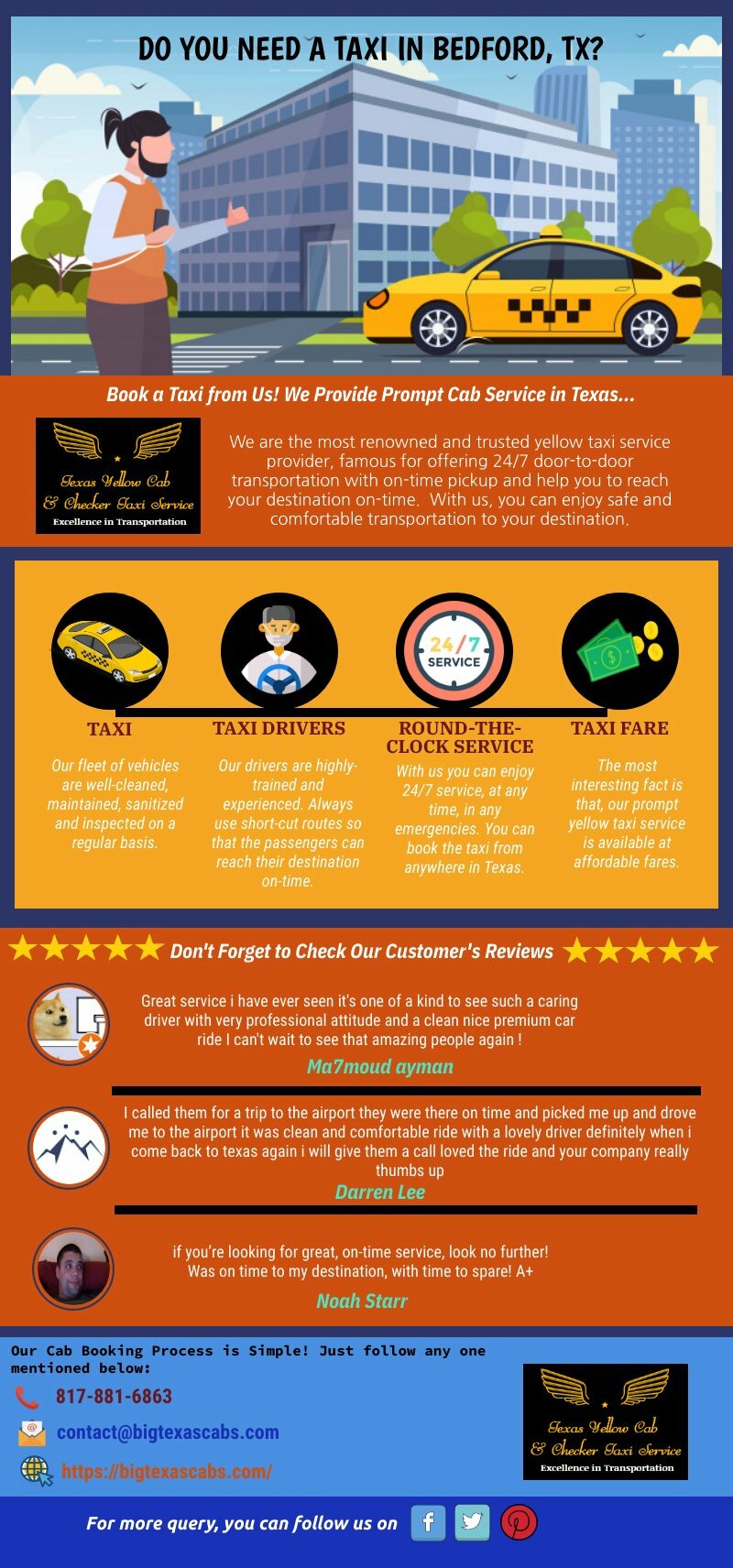 DO YOU NEED A TAXI IN BEDFORD, TX?

Book a Taxi from Us! We Provide Prompt Cab Service in Texas...

Texas Yellow Cab & Checker Taxi Service
Excellence in Transportation

We are the most renowned and trusted yellow taxi service provider, famous for offering 24/7 door-to-door transportation with on-time pickup and help you to reach your destination on-time. With us, you can enjoy safe and comfortable transportation to your destination.

24/7 SERVICE

TAXI
Our fleet of vehicles are well-cleaned, maintained, sanitized and inspected on a regular basis.

TAXI DRIVERS
Our drivers are highly-trained and experienced. Always use short-cut routes so that the passengers can reach their destination on-time.

ROUND-THE-CLOCK SERVICE
With us you can enjoy 24/7 service, at any time, in any emergencies. You can book the taxi from anywhere in Texas.

TAXI FARE
The most interesting fact is that, our prompt yellow taxi service is available at affordable fares.

Don't Forget to Check Our Customer's Reviews

Great service i have ever seen it's one of a kind to see such a caring driver with very professional attitude and a clean nice premium car ride I can't wait to see that amazing people again !
Ma7moud ayman

I called them for a trip to the airport they were there on time and picked me up and drove me to the airport it was clean and comfortable ride with a lovely driver definitely when i come back to texas again i will give them a call loved the ride and your company really thumbs up
Darren Lee

if you're looking for great, on-time service, look no further! Was on time to my destination, with time to spare! A+
Noah Starr

Our Cab Booking Process is Simple! Just follow any one mentioned below:
817-881-6863
contact@bigtexascabs.com
https://bigtexascabs.com/

Texas Yellow Cab & Checker Taxi Service
Excellence in Transportation

For more query, you can follow us on