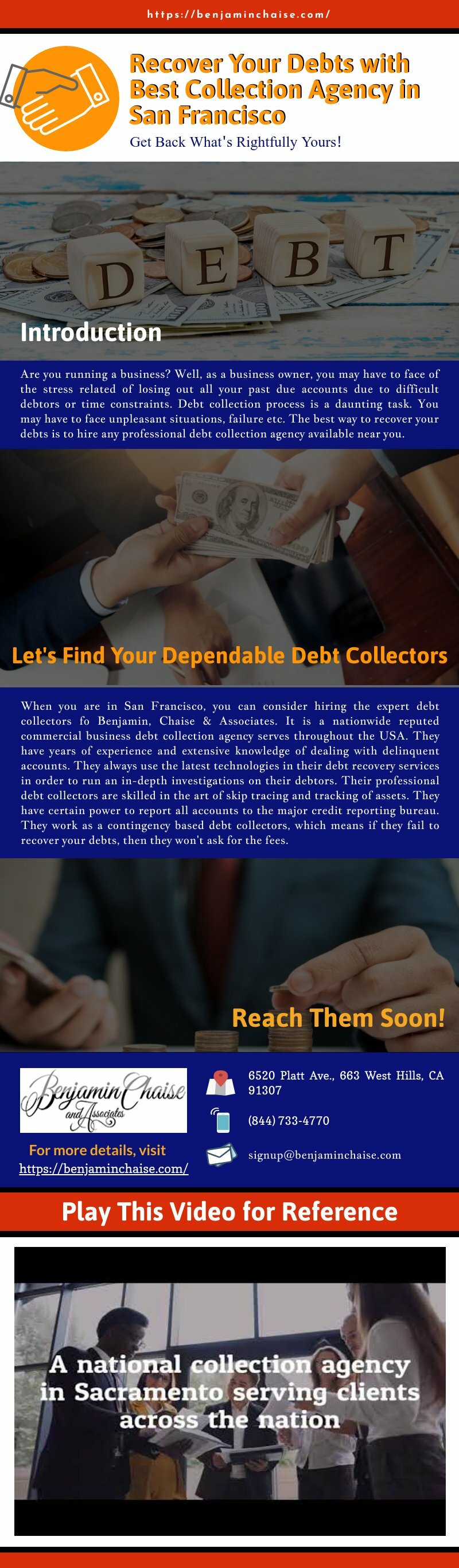 https://benjaminchaise.com/

Recover Your Debts with Best Collection Agency in San Francisco

Get Back What's Rightfully Yours!

D E B T

Introduction

Are you running a business? Well, as a business owner, you may have to face of the stress related of losing out all your past due accounts due to difficult debtors or time constraints. Debt collection process is a daunting task. You may have to face unpleasant situations, failure etc. The best way to recover your debts is to hire any professional debt collection agency available near you.

Let's Find Your Dependable Debt Collectors

When you are in San Francisco, you can consider hiring the expert debt collectors fo Benjamin, Chaise & Associates. It is a nationwide reputed commercial business debt collection agency serves throughout the USA. They have years of experience and extensive knowledge of dealing with delinquent accounts. They always use the latest technologies in their debt recovery services in order to run an in-depth investigations on their debtors. Their professional debt collectors are skilled in the art of skip tracing and tracking of assets. They have certain power to report all accounts to the major credit reporting bureau. They work as a contingency based debt collectors, which means if they fail to recover your debts, then they won't ask for the fees.

Reach Them Soon!

Benjamin Chaise and Associates

For more details, visit
https://benjaminchaise.com/

6520 Platt Ave., 663 West Hills, CA 91307

(844) 733-4770

signup@benjaminchaise.com

Play This Video for Reference

A national collection agency in Sacramento serving clients across the nation