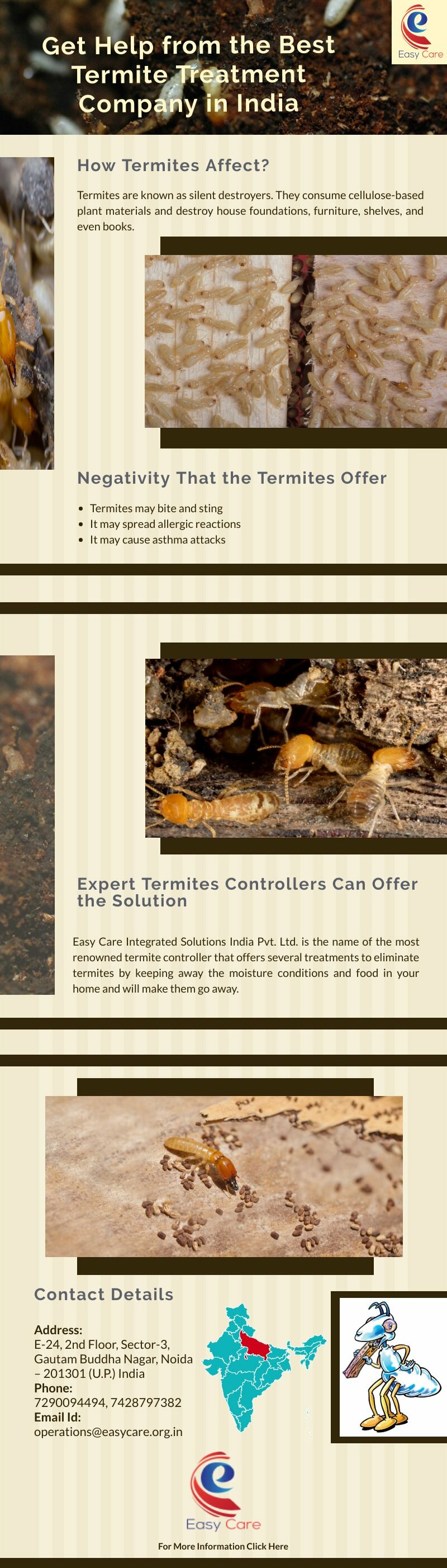 Get Help from the Best Termite Treatment Company in India

Easy Care

How Termites Affect?

Termites are known as silent destroyers. They consume cellulose-based plant materials and destroy house foundations, furniture, shelves, and even books.

Negativity That the Termites Offer

- Termites may bite and sting
- It may spread allergic reactions
- It may cause asthma attacks

Expert Termites Controllers Can Offer the Solution

Easy Care Integrated Solutions India Pvt. Ltd. is the name of the most renowned termite controller that offers several treatments to eliminate termites by keeping away the moisture conditions and food in your home and will make them go away.

Contact Details

Address:
E-24, 2nd Floor, Sector-3, Gautam Buddha Nagar, Noida – 201301 (U.P.) India
Phone:
7290094494, 7428797382
Email Id:
operations@easycare.org.in

Easy Care

For More Information Click Here