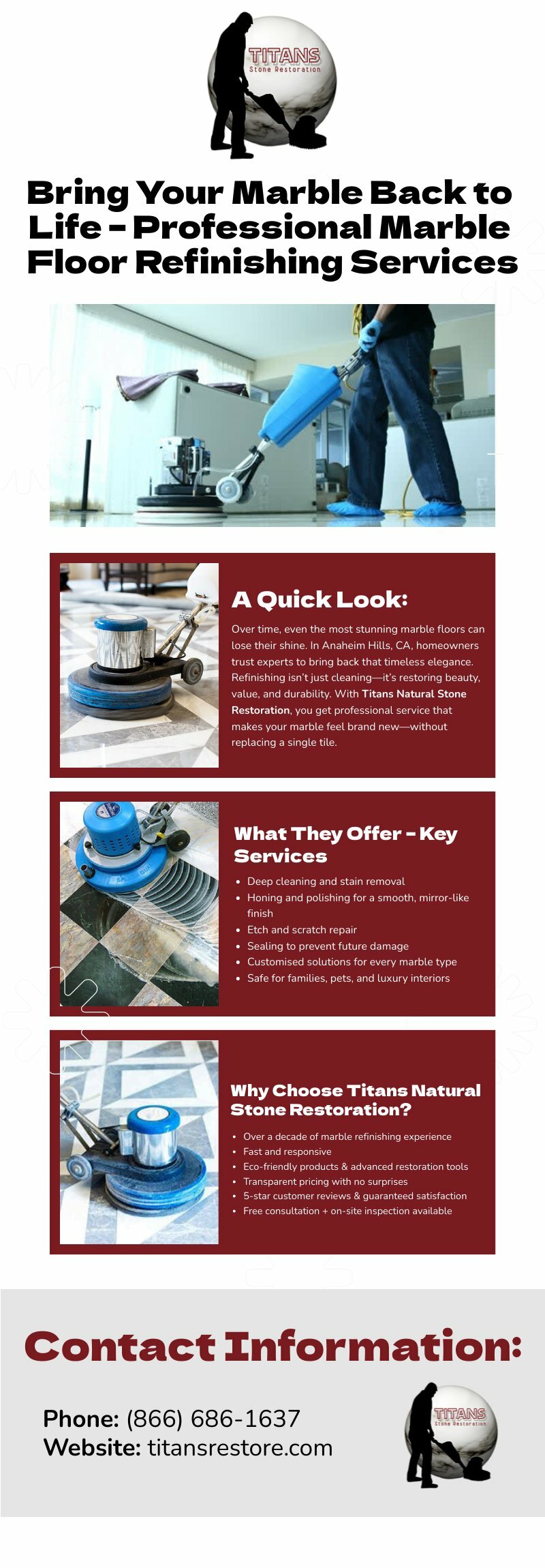 TITANS
Stone Restoration

Bring Your Marble Back to Life – Professional Marble Floor Refinishing Services

A Quick Look:

Over time, even the most stunning marble floors can lose their shine. In Anaheim Hills, CA, homeowners trust experts to bring back that timeless elegance. Refinishing isn't just cleaning—it's restoring beauty, value, and durability. With Titans Natural Stone Restoration, you get professional service that makes your marble feel brand new—without replacing a single tile.

What They Offer – Key Services

• Deep cleaning and stain removal
• Honing and polishing for a smooth, mirror-like finish
• Etch and scratch repair
• Sealing to prevent future damage
• Customised solutions for every marble type
• Safe for families, pets, and luxury interiors

Why Choose Titans Natural Stone Restoration?

• Over a decade of marble refinishing experience
• Fast and responsive
• Eco-friendly products & advanced restoration tools
• Transparent pricing with no surprises
• 5-star customer reviews & guaranteed satisfaction
• Free consultation + on-site inspection available

Contact Information:

Phone: (866) 686-1637
Website: titansrestore.com

TITANS
Stone Restoration