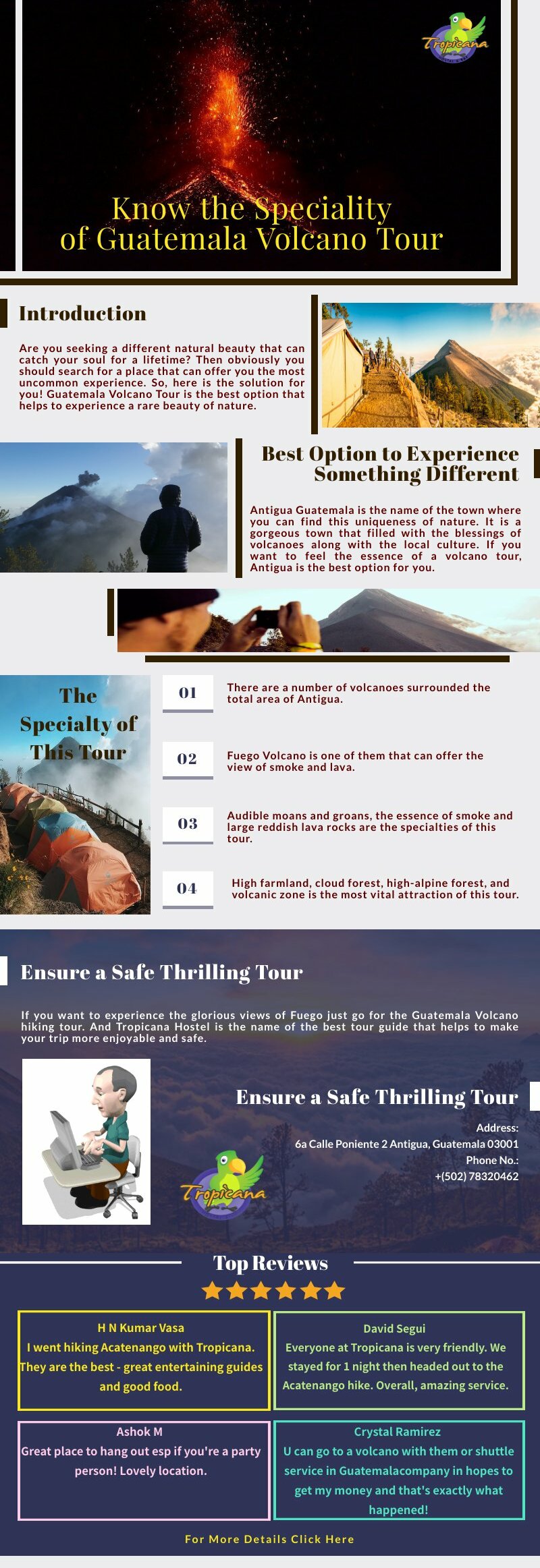 Tropicana

Know the Speciality of Guatemala Volcano Tour

Introduction

Are you seeking a different natural beauty that can catch your soul for a lifetime? Then obviously you should search for a place that can offer you the most uncommon experience. So, here is the solution for you! Guatemala Volcano Tour is the best option that helps to experience a rare beauty of nature.

Best Option to Experience Something Different

Antigua Guatemala is the name of the town where you can find this uniqueness of nature. It is a gorgeous town that filled with the blessings of volcanoes along with the local culture. If you want to feel the essence of a volcano tour, Antigua is the best option for you.

The Specialty of This Tour

01 There are a number of volcanoes surrounded the total area of Antigua.

02 Fuego Volcano is one of them that can offer the view of smoke and lava.

03 Audible moans and groans, the essence of smoke and large reddish lava rocks are the specialties of this tour.

04 High farmland, cloud forest, high-alpine forest, and volcanic zone is the most vital attraction of this tour.

Ensure a Safe Thrilling Tour

If you want to experience the glorious views of Fuego just go for the Guatemala Volcano hiking tour. And Tropicana Hostel is the name of the best tour guide that helps to make your trip more enjoyable and safe.

Ensure a Safe Thrilling Tour

Address:
6a Calle Poniente 2 Antigua, Guatemala 03001
Phone No.:
+(502) 78320462

Tropicana

Top Reviews

H N Kumar Vasa
I went hiking Acatenango with Tropicana. They are the best - great entertaining guides and good food.

David Segui
Everyone at Tropicana is very friendly. We stayed for 1 night then headed out to the Acatenango hike. Overall, amazing service.

Ashok M
Great place to hang out esp if you're a party person! Lovely location.

Crystal Ramirez
U can go to a volcano with them or shuttle service in Guatemalacompany in hopes to get my money and that's exactly what happened!

For More Details Click Here