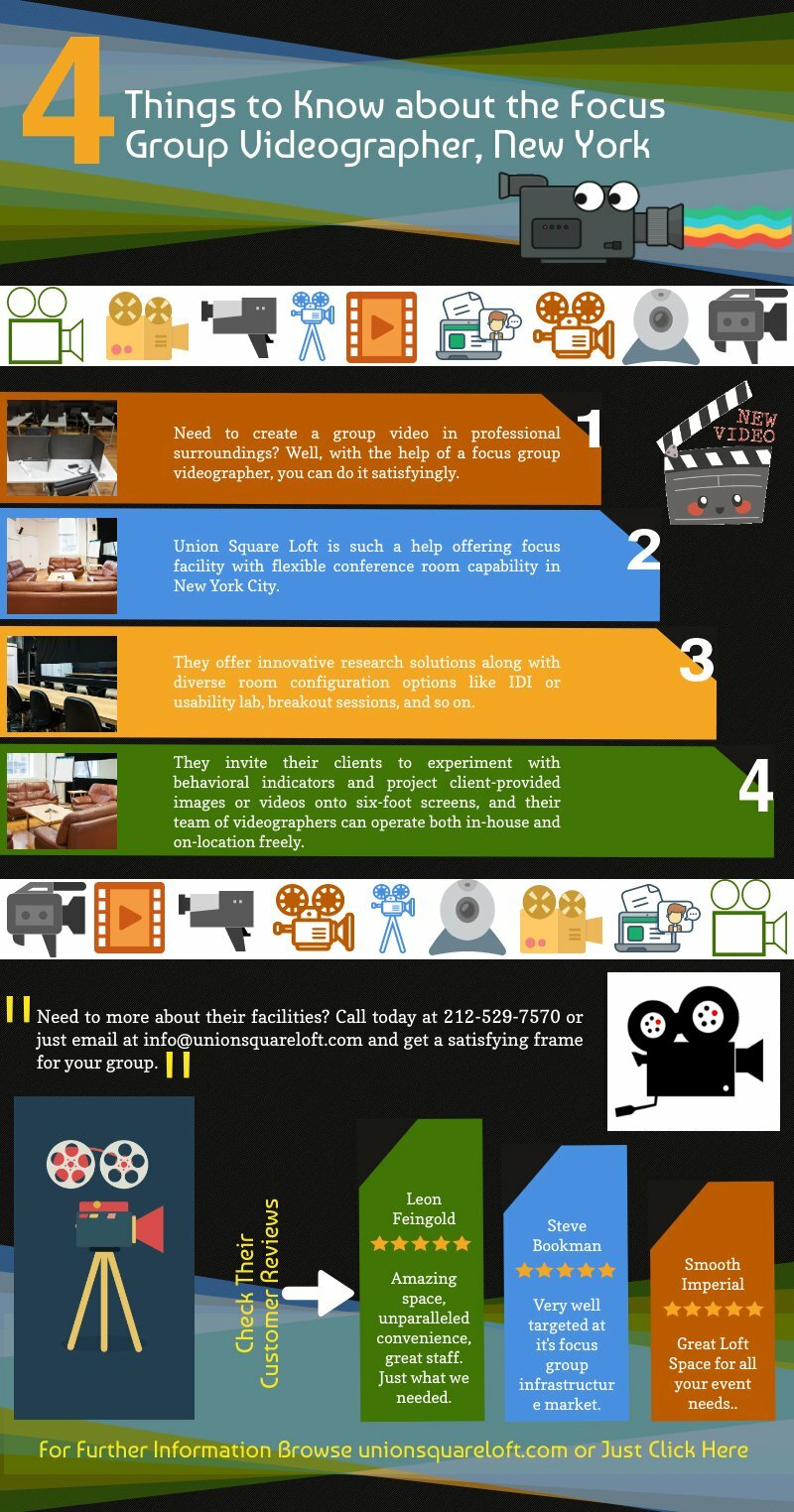 4 Things to Know about the Focus Group Videographer, New York

NEW VIDEO

1 Need to create a group video in professional surroundings? Well, with the help of a focus group videographer, you can do it satisfyingly.

2 Union Square Loft is such a help offering focus facility with flexible conference room capability in New York City.

3 They offer innovative research solutions along with diverse room configuration options like IDI or usability lab, breakout sessions, and so on.

4 They invite their clients to experiment with behavioral indicators and project client-provided images or videos onto six-foot screens, and their team of videographers can operate both in-house and on-location freely.

Need to more about their facilities? Call today at 212-529-7570 or just email at info@unionsquareloft.com and get a satisfying frame for your group.

Check Their Customer Reviews

Leon Feingold
Amazing space, unparalleled convenience, great staff. Just what we needed.

Steve Bookman
Very well targeted at it's focus group infrastructure market.

Smooth Imperial
Great Loft Space for all your event needs..

For Further Information Browse unionsquareloft.com or Just Click Here