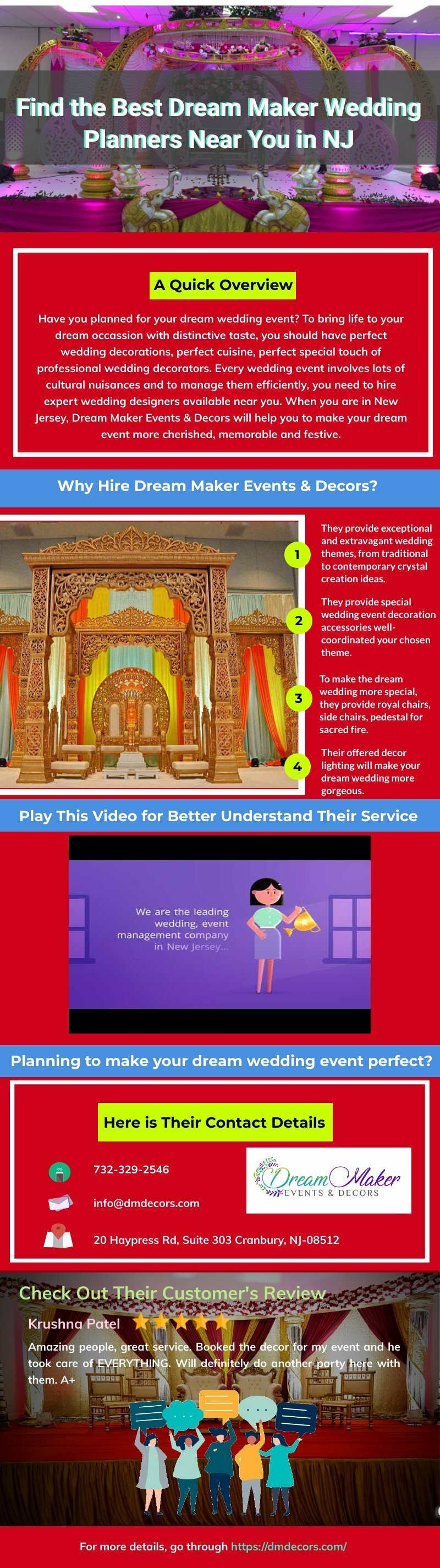 Find the Best Dream Maker Wedding Planners Near You in NJ

A Quick Overview

Have you planned for your dream wedding event? To bring life to your dream occassion with distinctive taste, you should have perfect wedding decorations, perfect cuisine, perfect special touch of professional wedding decorators. Every wedding event involves lots of cultural nuisances and to manage them efficiently, you need to hire expert wedding designers available near you. When you are in New Jersey, Dream Maker Events & Decors will help you to make your dream event more cherished, memorable and festive.

Why Hire Dream Maker Events & Decors?

1 They provide exceptional and extravagant wedding themes, from traditional to contemporary crystal creation ideas.

2 They provide special wedding event decoration accessories well-coordinated your chosen theme.

3 To make the dream wedding more special, they provide royal chairs, side chairs, pedestal for sacred fire.

4 Their offered decor lighting will make your dream wedding more gorgeous.

Play This Video for Better Understand Their Service

We are the leading wedding, event management company in New Jersey...

Planning to make your dream wedding event perfect?

Here is Their Contact Details

732-329-2546

info@dmdecors.com

20 Haypress Rd, Suite 303 Cranbury, NJ-08512

Dream Maker EVENTS & DECORS

Check Out Their Customer's Review

Krushna Patel

Amazing people, great service. Booked the decor for my event and he took care of EVERYTHING. Will definitely do another party here with them. A+

For more details, go through https://dmdecors.com/