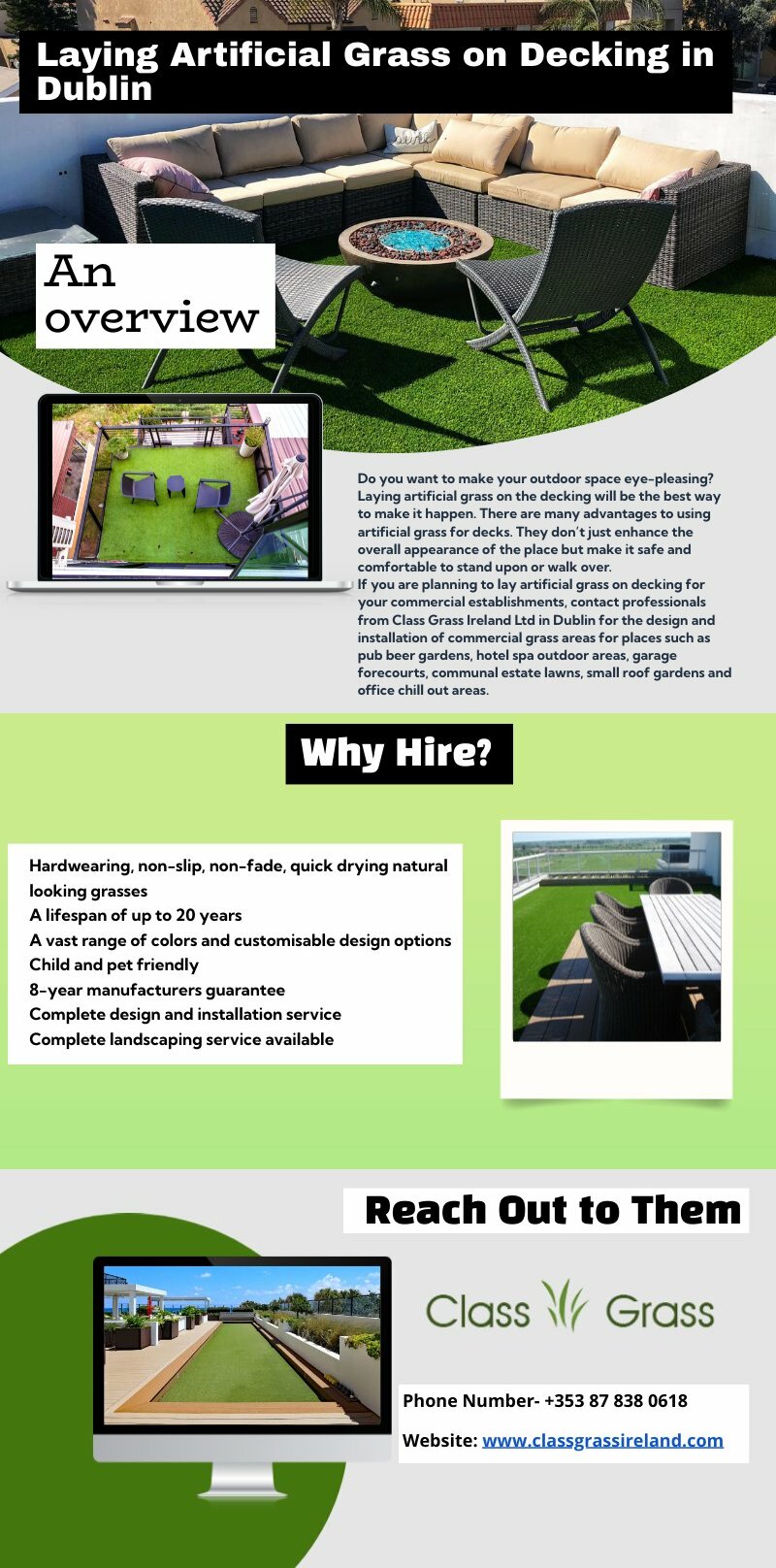 Laying Artificial Grass on Decking in Dublin

An overview

Do you want to make your outdoor space eye-pleasing? Laying artificial grass on the decking will be the best way to make it happen. There are many advantages to using artificial grass for decks. They don't just enhance the overall appearance of the place but make it safe and comfortable to stand upon or walk over.
If you are planning to lay artificial grass on decking for your commercial establishments, contact professionals from Class Grass Ireland Ltd in Dublin for the design and installation of commercial grass areas for places such as pub beer gardens, hotel spa outdoor areas, garage forecourts, communal estate lawns, small roof gardens and office chill out areas.

Why Hire?

Hardwearing, non-slip, non-fade, quick drying natural looking grasses
A lifespan of up to 20 years
A vast range of colors and customisable design options
Child and pet friendly
8-year manufacturers guarantee
Complete design and installation service
Complete landscaping service available

Reach Out to Them

Class Grass

Phone Number- +353 87 838 0618

Website: www.classgrassireland.com