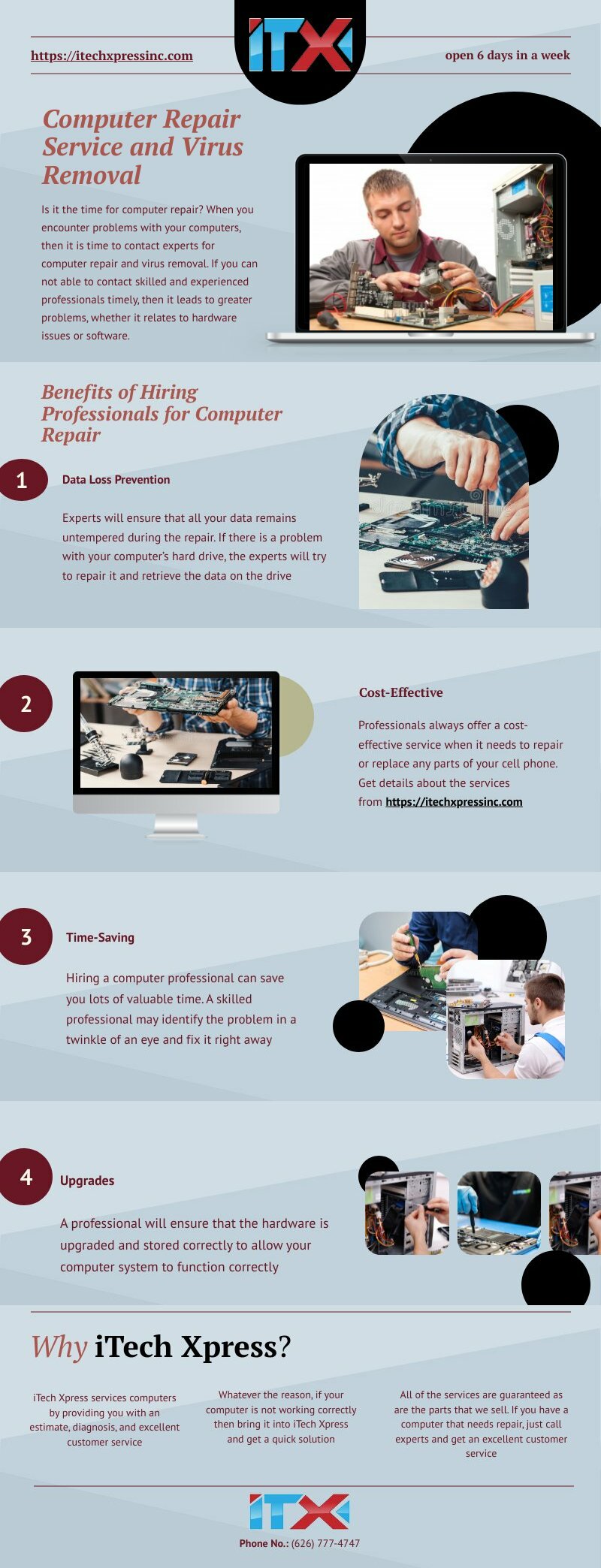 https://itechxpressinc.com

ITX

open 6 days in a week

Computer Repair Service and Virus Removal

Is it the time for computer repair? When you encounter problems with your computers, then it is time to contact experts for computer repair and virus removal. If you can not able to contact skilled and experienced professionals timely, then it leads to greater problems, whether it relates to hardware issues or software.

Benefits of Hiring Professionals for Computer Repair

1

Data Loss Prevention

Experts will ensure that all your data remains untempered during the repair. If there is a problem with your computer's hard drive, the experts will try to repair it and retrieve the data on the drive

2

Cost-Effective

Professionals always offer a cost-effective service when it needs to repair or replace any parts of your cell phone. Get details about the services from https://itechxpressinc.com

3

Time-Saving

Hiring a computer professional can save you lots of valuable time. A skilled professional may identify the problem in a twinkle of an eye and fix it right away

4

Upgrades

A professional will ensure that the hardware is upgraded and stored correctly to allow your computer system to function correctly

Why iTech Xpress?

iTech Xpress services computers by providing you with an estimate, diagnosis, and excellent customer service

Whatever the reason, if your computer is not working correctly then bring it into iTech Xpress and get a quick solution

All of the services are guaranteed as are the parts that we sell. If you have a computer that needs repair, just call experts and get an excellent customer service

ITX

Phone No.: (626) 777-4747