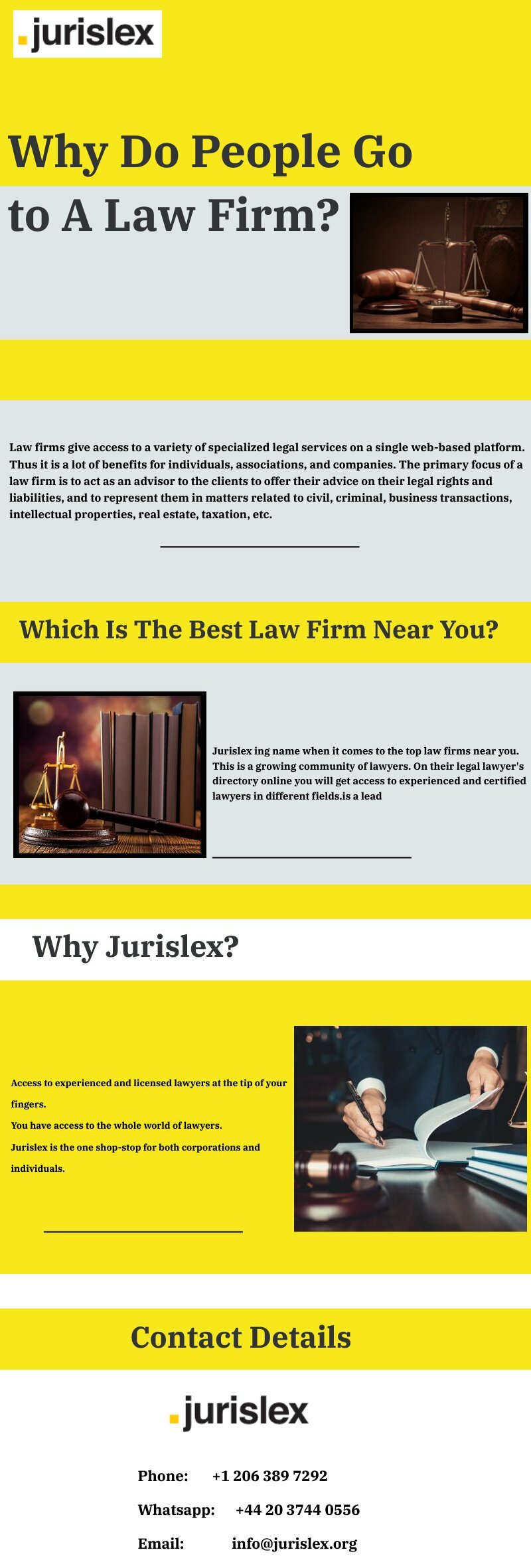 .jurislex

Why Do People Go to A Law Firm?

Law firms give access to a variety of specialized legal services on a single web-based platform. Thus it is a lot of benefits for individuals, associations, and companies. The primary focus of a law firm is to act as an advisor to the clients to offer their advice on their legal rights and liabilities, and to represent them in matters related to civil, criminal, business transactions, intellectual properties, real estate, taxation, etc.

Which Is The Best Law Firm Near You?

Jurislex ing name when it comes to the top law firms near you. This is a growing community of lawyers. On their legal lawyer's directory online you will get access to experienced and certified lawyers in different fields.is a lead

Why Jurislex?

Access to experienced and licensed lawyers at the tip of your fingers.
You have access to the whole world of lawyers.
Jurislex is the one shop-stop for both corporations and individuals.

Contact Details

.jurislex

Phone: +1 206 389 7292

Whatsapp: +44 20 3744 0556

Email: info@jurislex.org