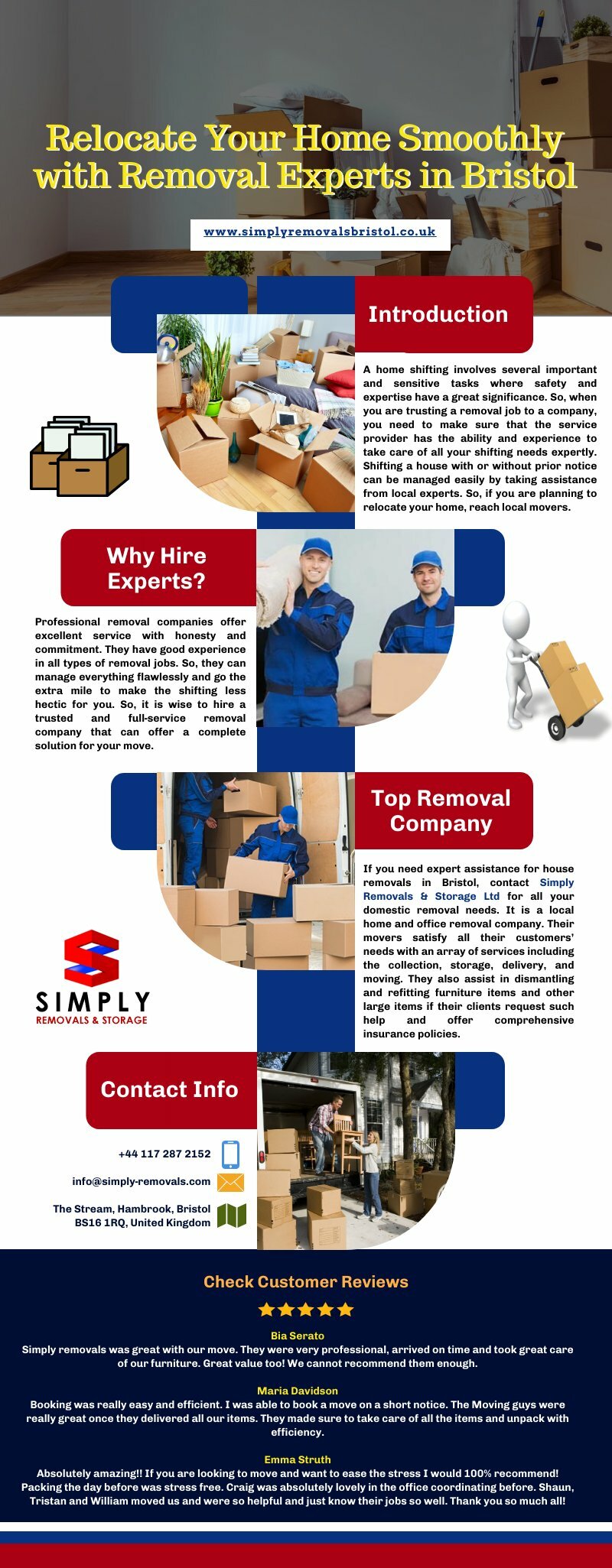 Relocate Your Home Smoothly with Removal Experts in Bristol

www.simplyremovalsbristol.co.uk

Introduction

A home shifting involves several important and sensitive tasks where safety and expertise have a great significance. So, when you are trusting a removal job to a company, you need to make sure that the service provider has the ability and experience to take care of all your shifting needs expertly. Shifting a house with or without prior notice can be managed easily by taking assistance from local experts. So, if you are planning to relocate your home, reach local movers.

Why Hire Experts?

Professional removal companies offer excellent service with honesty and commitment. They have good experience in all types of removal jobs. So, they can manage everything flawlessly and go the extra mile to make the shifting less hectic for you. So, it is wise to hire a trusted and full-service removal company that can offer a complete solution for your move.

Top Removal Company

If you need expert assistance for house removals in Bristol, contact Simply Removals & Storage Ltd for all your domestic removal needs. It is a local home and office removal company. Their movers satisfy all their customers' needs with an array of services including the collection, storage, delivery, and moving. They also assist in dismantling and refitting furniture items and other large items if their clients request such help and offer comprehensive insurance policies.

SIMPLY
REMOVALS & STORAGE

Contact Info

+44 117 287 2152

info@simply-removals.com

The Stream, Hambrook, Bristol BS16 1RQ, United Kingdom

Check Customer Reviews

Bia Serato
Simply removals was great with our move. They were very professional, arrived on time and took great care of our furniture. Great value too! We cannot recommend them enough.

Maria Davidson
Booking was really easy and efficient. I was able to book a move on a short notice. The Moving guys were really great once they delivered all our items. They made sure to take care of all the items and unpack with efficiency.

Emma Struth
Absolutely amazing!! If you are looking to move and want to ease the stress I would 100% recommend! Packing the day before was stress free. Craig was absolutely lovely in the office coordinating before. Shaun, Tristan and William moved us and were so helpful and just know their jobs so well. Thank you so much all!