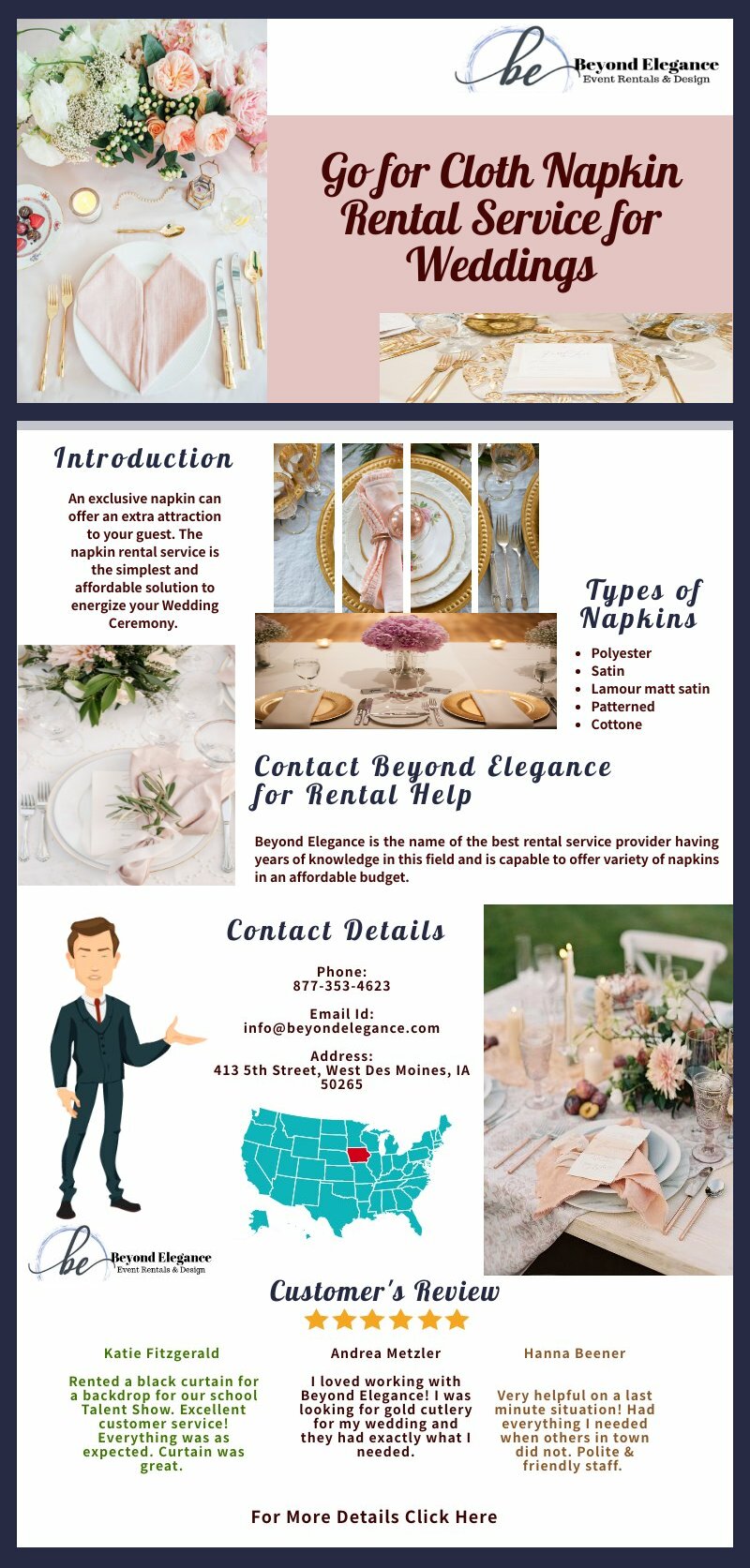 be Beyond Elegance
Event Rentals & Design

Go for Cloth Napkin Rental Service for Weddings

Introduction

An exclusive napkin can offer an extra attraction to your guest. The napkin rental service is the simplest and affordable solution to energize your Wedding Ceremony.

Types of Napkins

- Polyester
- Satin
- Lamour matt satin
- Patterned
- Cottone

Contact Beyond Elegance for Rental Help

Beyond Elegance is the name of the best rental service provider having years of knowledge in this field and is capable to offer variety of napkins in an affordable budget.

Contact Details

Phone:
877-353-4623

Email Id:
info@beyondelegance.com

Address:
413 5th Street, West Des Moines, IA 50265

be Beyond Elegance
Event Rentals & Design

Customer's Review

Katie Fitzgerald

Rented a black curtain for a backdrop for our school Talent Show. Excellent customer service! Everything was as expected. Curtain was great.

Andrea Metzler

I loved working with Beyond Elegance! I was looking for gold cutlery for my wedding and they had exactly what I needed.

Hanna Beener

Very helpful on a last minute situation! Had everything I needed when others in town did not. Polite & friendly staff.

For More Details Click Here