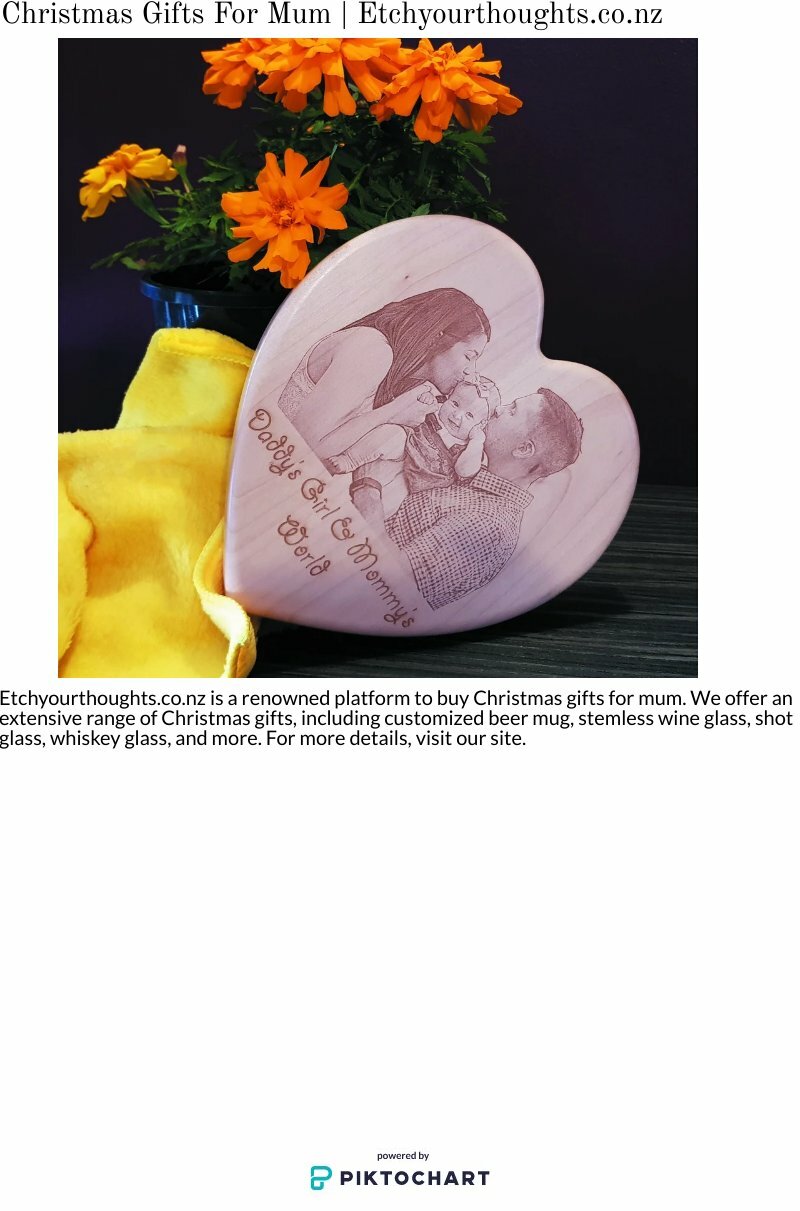 Christmas Gifts For Mum | Etchyourthoughts.co.nz

Daddy's Girl & Mommy's World

Etchyourthoughts.co.nz is a renowned platform to buy Christmas gifts for mum. We offer an extensive range of Christmas gifts, including customized beer mug, stemless wine glass, shot glass, whiskey glass, and more. For more details, visit our site.

powered by
PIKTOCHART