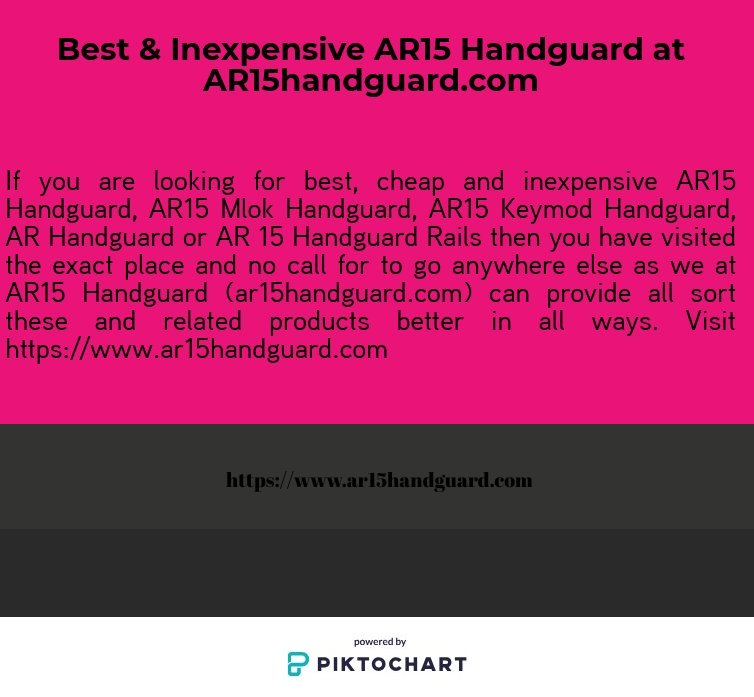 Best & Inexpensive AR15 Handguard at AR15handguard.com

If you are looking for best, cheap and inexpensive AR15 Handguard, AR15 Mlok Handguard, AR15 Keymod Handguard, AR Handguard or AR 15 Handguard Rails then you have visited the exact place and no call for to go anywhere else as we at AR15 Handguard (ar15handguard.com) can provide all sort these and related products better in all ways. Visit https://www.ar15handguard.com

https://www.ar15handguard.com

powered by
PIKTOCHART