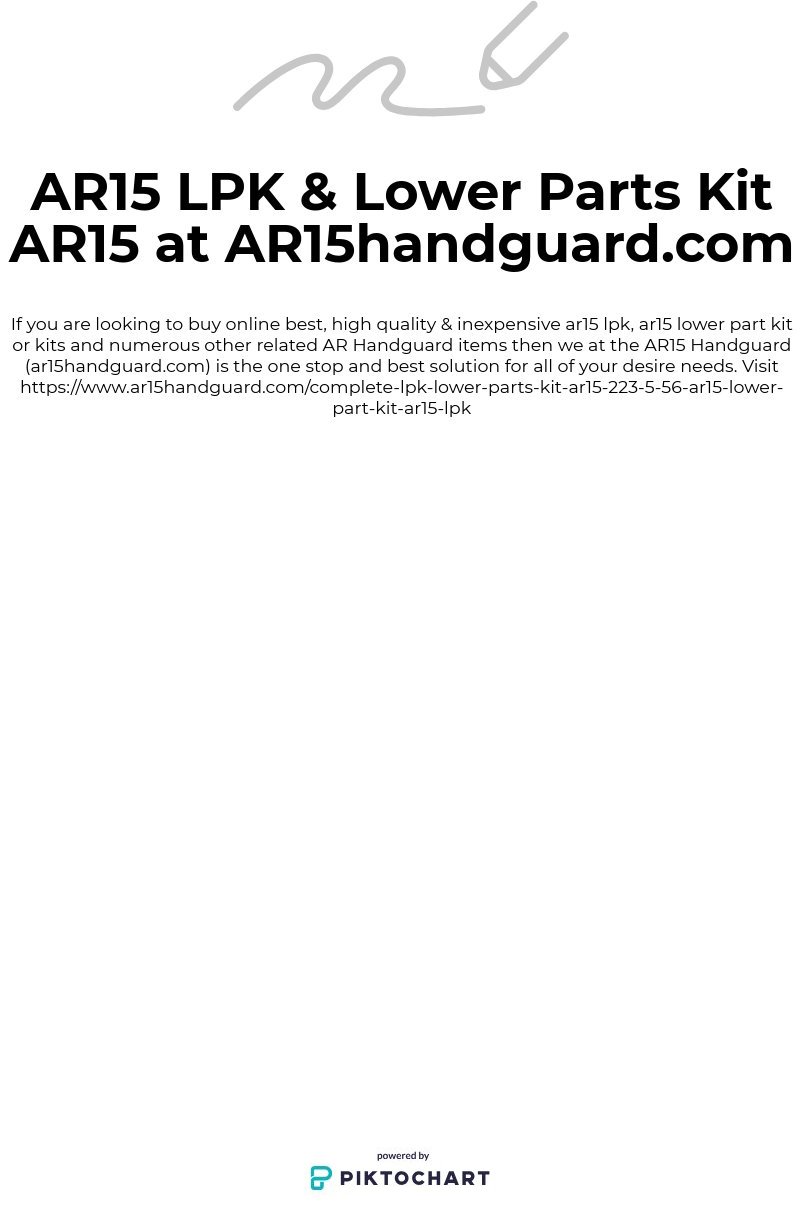 AR15 LPK & Lower Parts Kit AR15 at AR15handguard.com

If you are looking to buy online best, high quality & inexpensive ar15 lpk, ar15 lower part kit or kits and numerous other related AR Handguard items then we at the AR15 Handguard (ar15handguard.com) is the one stop and best solution for all of your desire needs. Visit https://www.ar15handguard.com/complete-lpk-lower-parts-kit-ar15-223-5-56-ar15-lower-part-kit-ar15-lpk

powered by
PIKTOCHART