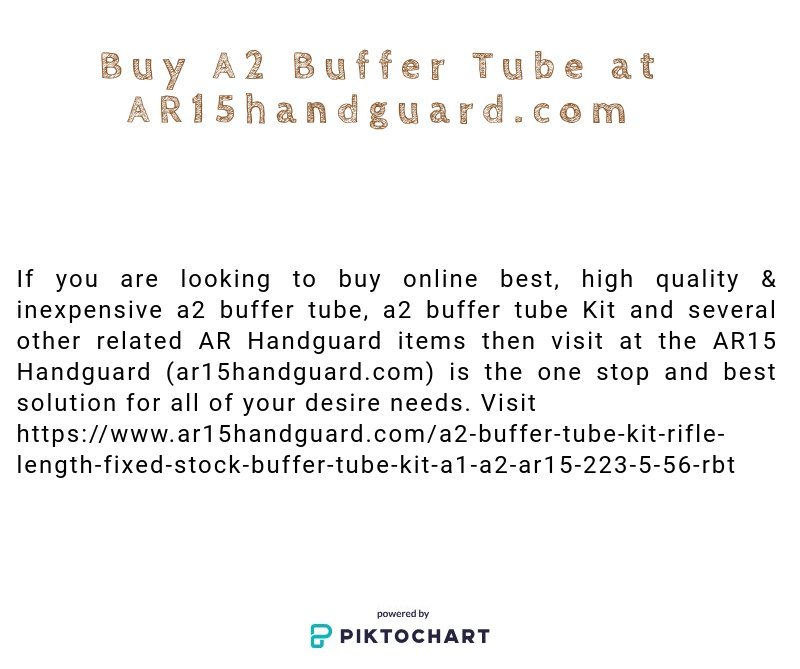 Buy A2 Buffer Tube at AR15handguard.com

If you are looking to buy online best, high quality & inexpensive a2 buffer tube, a2 buffer tube Kit and several other related AR Handguard items then visit at the AR15 Handguard (ar15handguard.com) is the one stop and best solution for all of your desire needs. Visit https://www.ar15handguard.com/a2-buffer-tube-kit-rifle-length-fixed-stock-buffer-tube-kit-a1-a2-ar15-223-5-56-rbt

powered by
PIKTOCHART