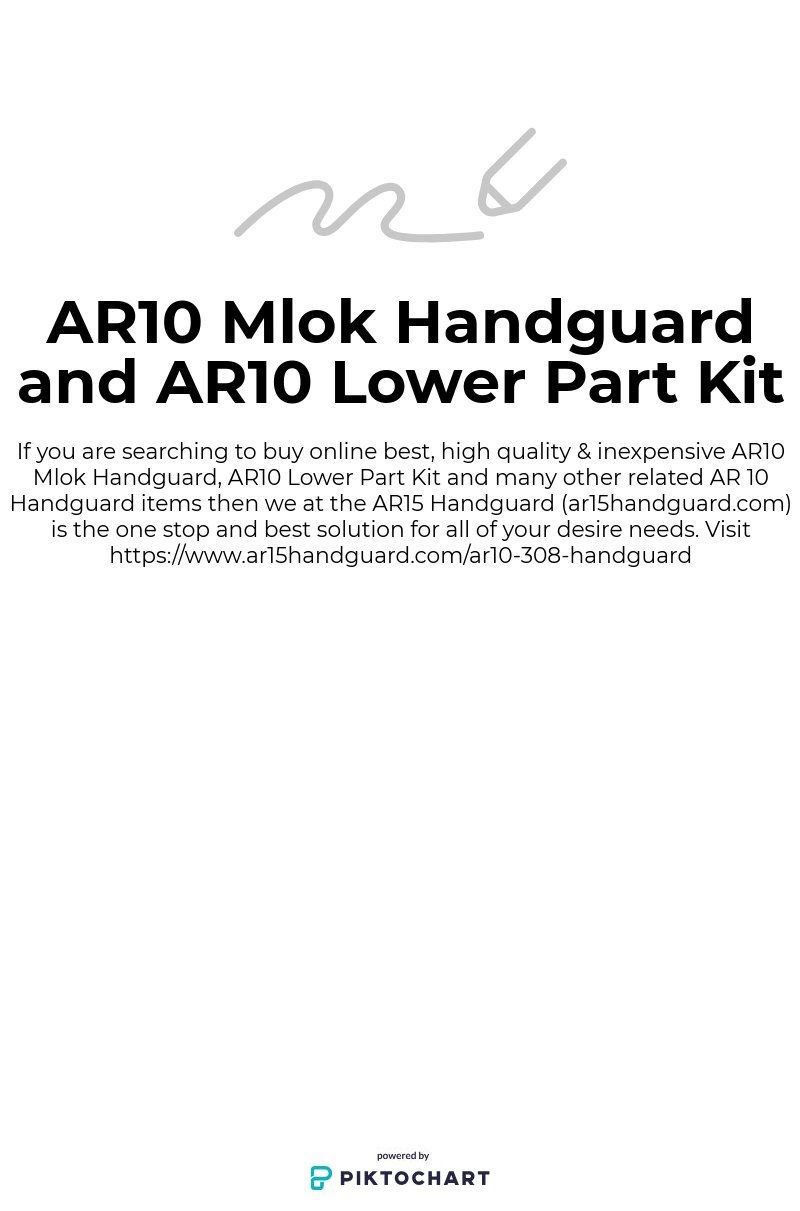 AR10 Mlok Handguard and AR10 Lower Part Kit

If you are searching to buy online best, high quality & inexpensive AR10 Mlok Handguard, AR10 Lower Part Kit and many other related AR 10 Handguard items then we at the AR15 Handguard (ar15handguard.com) is the one stop and best solution for all of your desire needs. Visit https://www.ar15handguard.com/ar10-308-handguard

powered by
PIKTOCHART