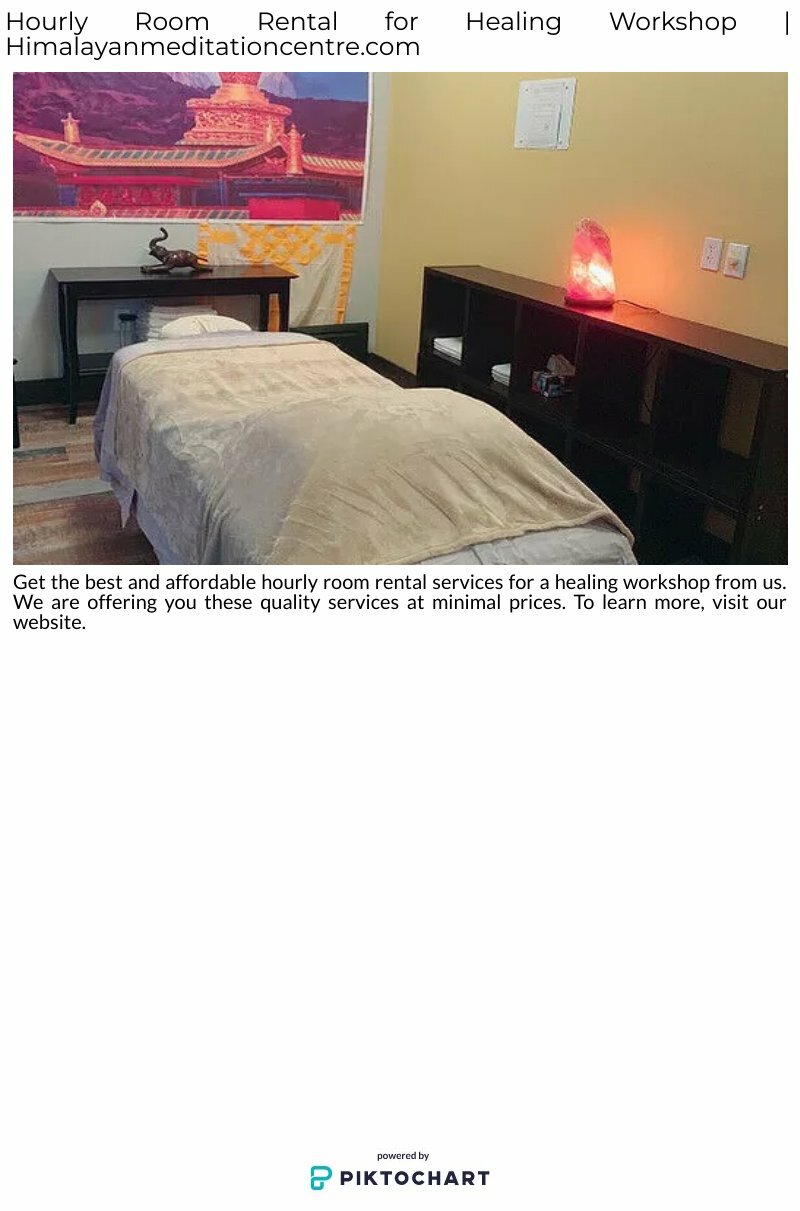 Hourly Room Rental for Healing Workshop | Himalayanmeditationcentre.com

Get the best and affordable hourly room rental services for a healing workshop from us. We are offering you these quality services at minimal prices. To learn more, visit our website.

powered by
PIKTOCHART