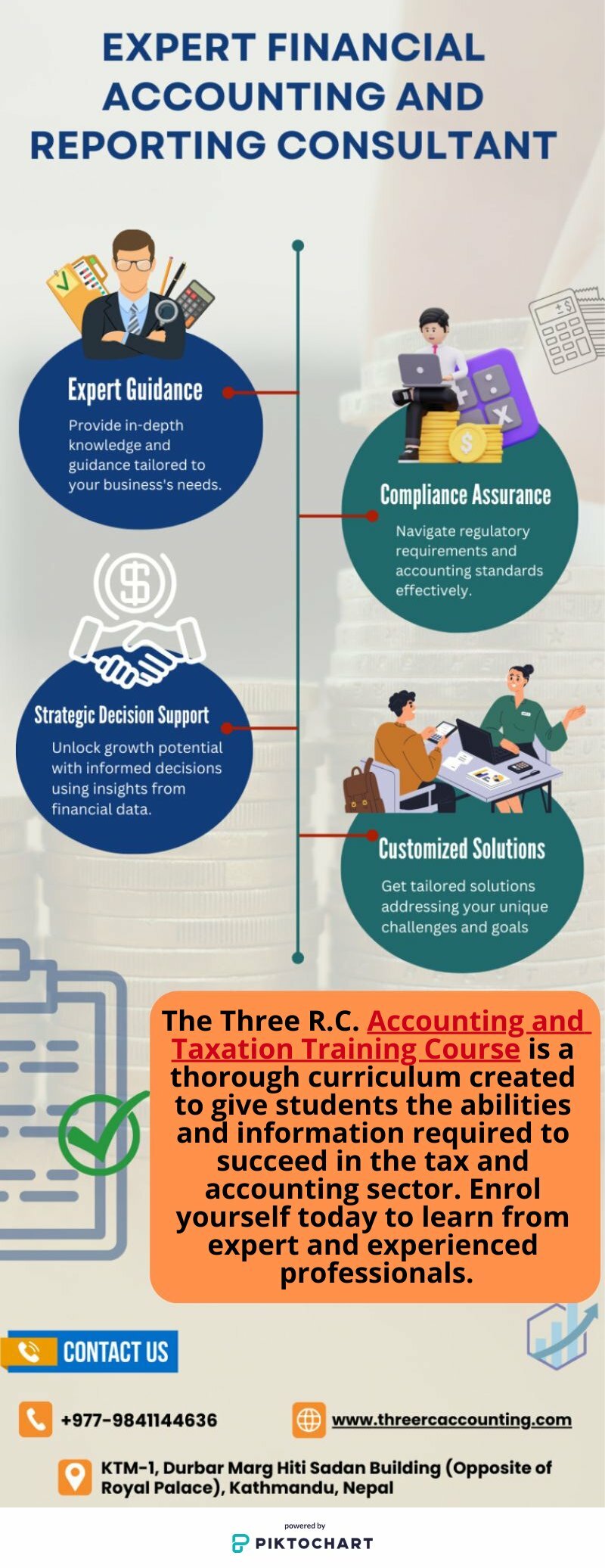 EXPERT FINANCIAL ACCOUNTING AND REPORTING CONSULTANT

Expert Guidance

Provide in-depth knowledge and guidance tailored to your business's needs.

Compliance Assurance

Navigate regulatory requirements and accounting standards effectively.

Strategic Decision Support

Unlock growth potential with informed decisions using insights from financial data.

Customized Solutions

Get tailored solutions addressing your unique challenges and goals

The Three R.C. Accounting and Taxation Training Course is a thorough curriculum created to give students the abilities and information required to succeed in the tax and accounting sector. Enrol yourself today to learn from expert and experienced professionals.

CONTACT US

+977-9841144636

www.threercaccounting.com

KTM-1, Durbar Marg Hiti Sadan Building (Opposite of Royal Palace), Kathmandu, Nepal

powered by
PIKTOCHART