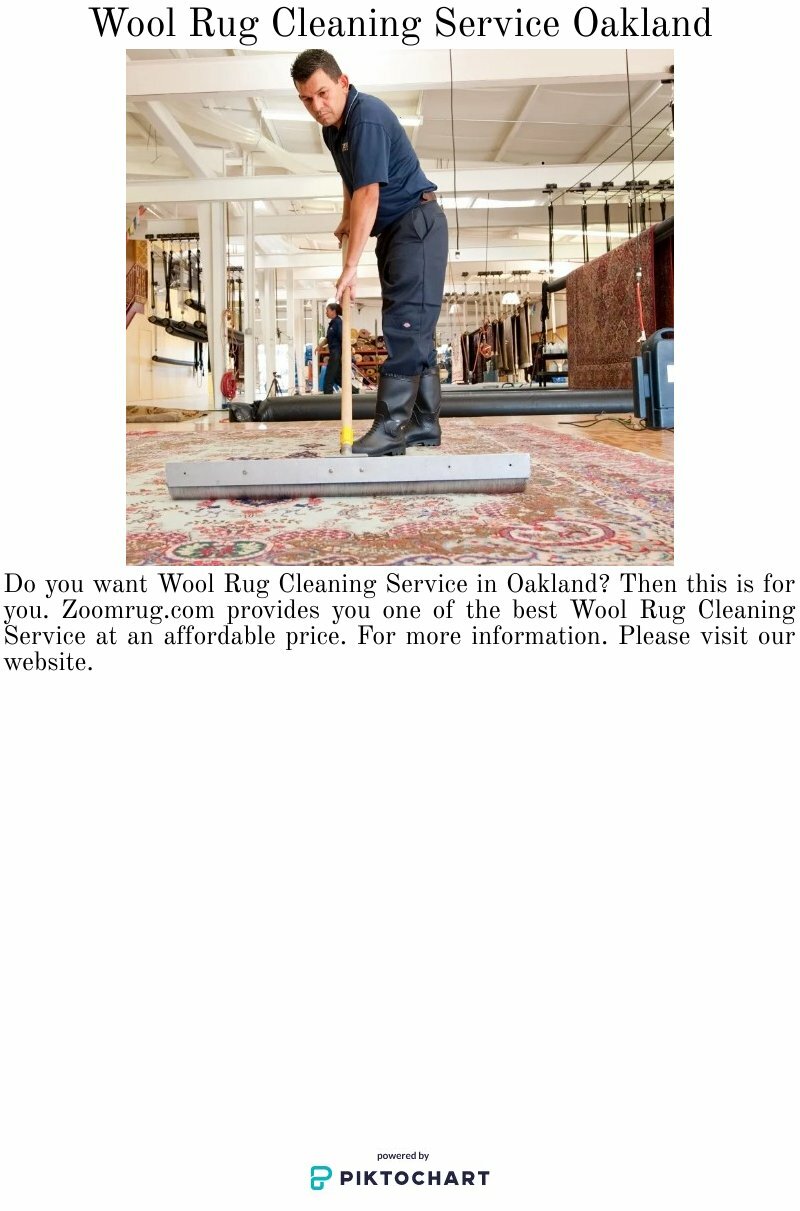 Wool Rug Cleaning Service Oakland

Do you want Wool Rug Cleaning Service in Oakland? Then this is for you. Zoomrug.com provides you one of the best Wool Rug Cleaning Service at an affordable price. For more information. Please visit our website.

powered by
PIKTOCHART