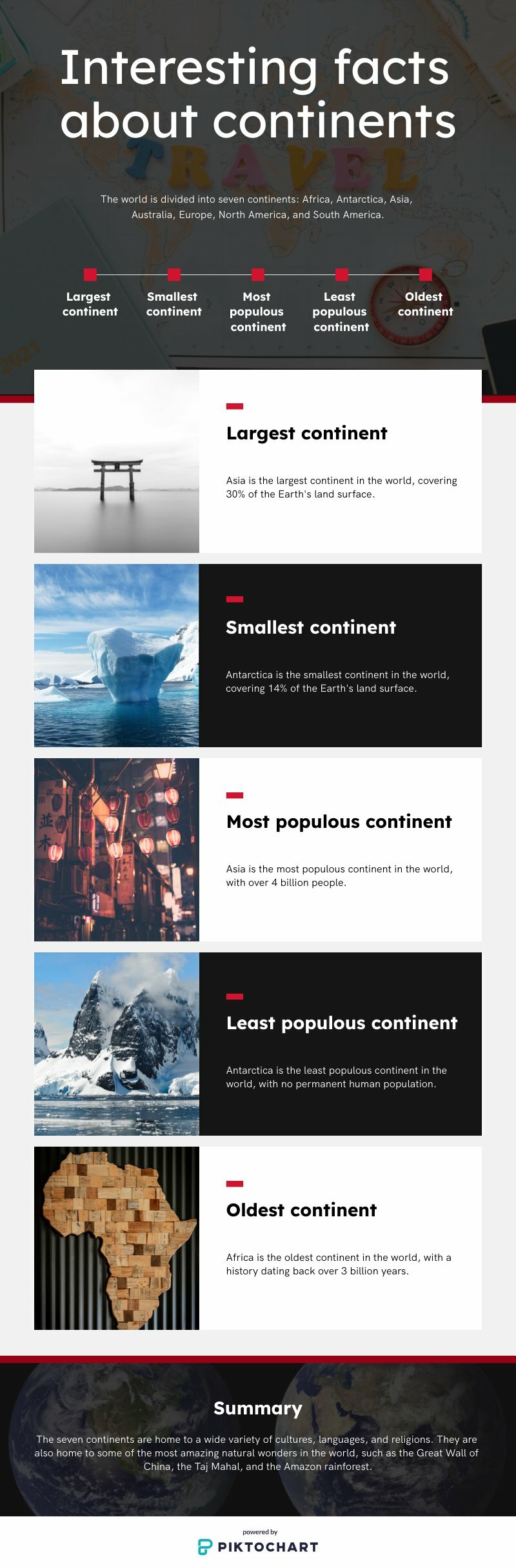 Interesting facts about continents

TRAVEL

The world is divided into seven continents: Africa, Antarctica, Asia, Australia, Europe, North America, and South America.

Largest continent

Smallest continent

Most populous continent

Least populous continent

Oldest continent

Largest continent

Asia is the largest continent in the world, covering 30% of the Earth's land surface.

Smallest continent

Antarctica is the smallest continent in the world, covering 14% of the Earth's land surface.

Most populous continent

Asia is the most populous continent in the world, with over 4 billion people.

Least populous continent

Antarctica is the least populous continent in the world, with no permanent human population.

Oldest continent

Africa is the oldest continent in the world, with a history dating back over 3 billion years.

Summary

The seven continents are home to a wide variety of cultures, languages, and religions. They are also home to some of the most amazing natural wonders in the world, such as the Great Wall of China, the Taj Mahal, and the Amazon rainforest.

powered by
PIKTOCHART