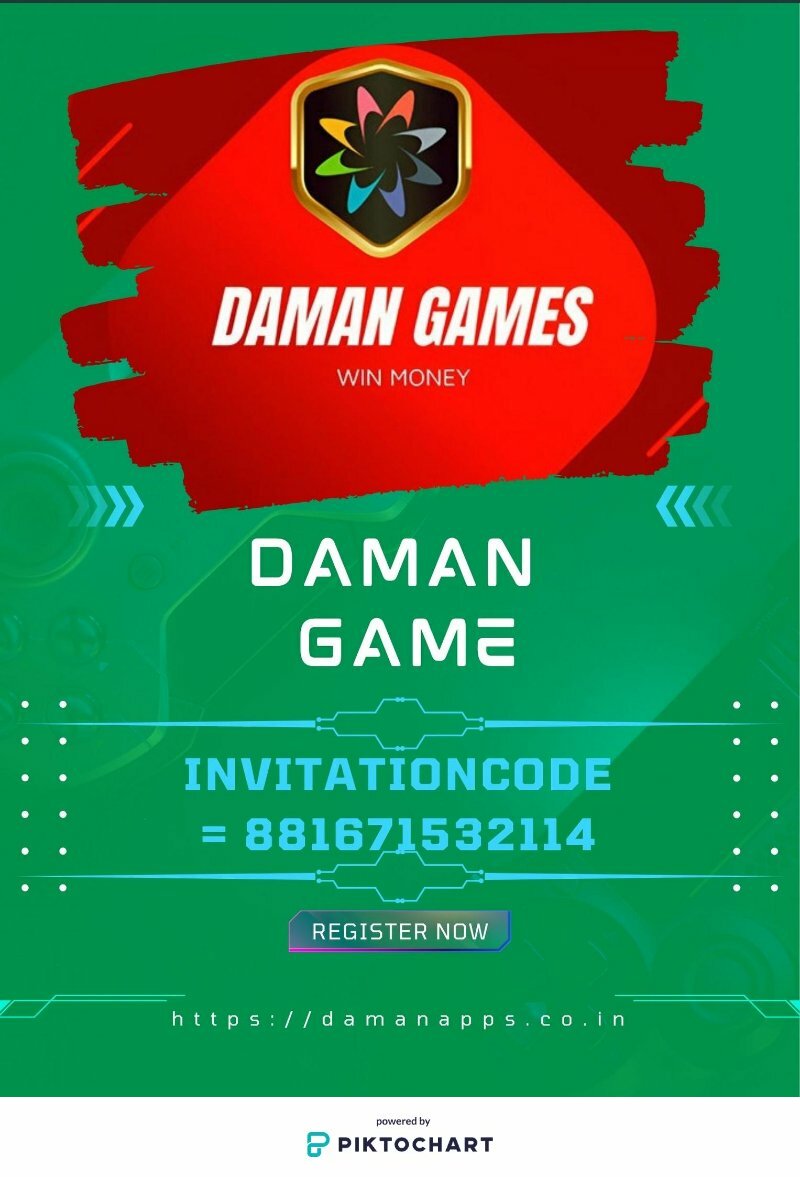 DAMAN GAMES
WIN MONEY

DAMAN GAME

INVITATIONCODE = 881671532114

REGISTER NOW

https://damanapps.co.in

powered by
PIKTOCHART