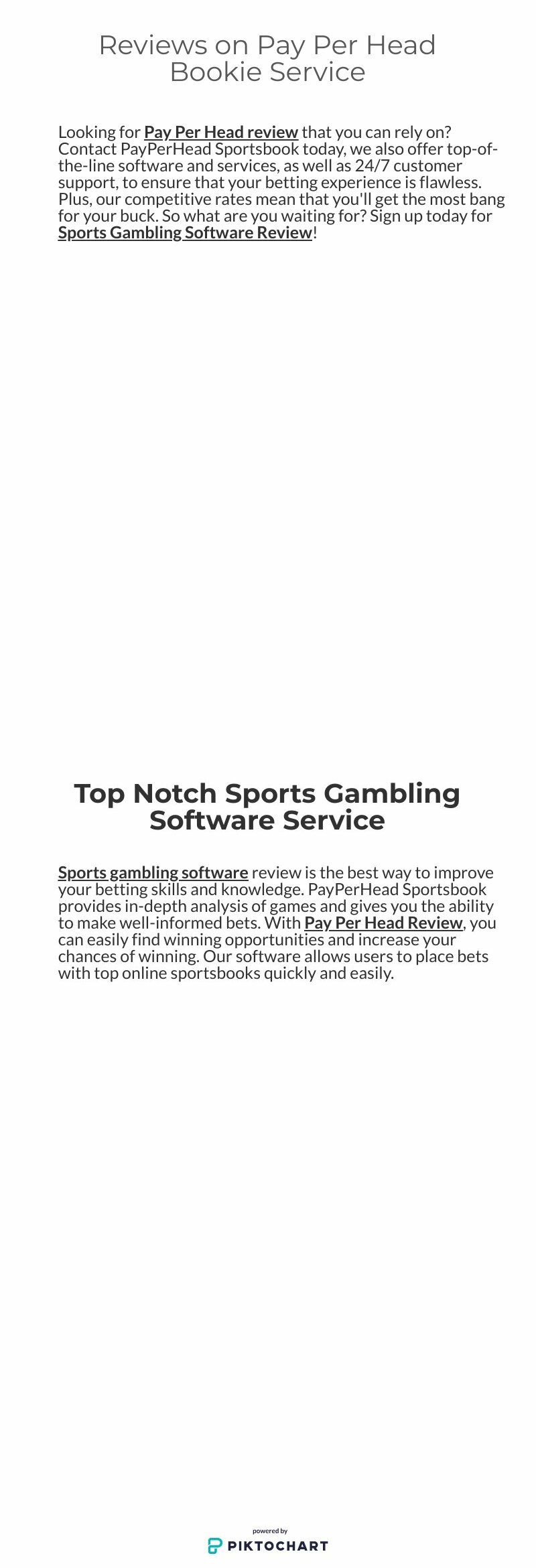 Reviews on Pay Per Head Bookie Service

Looking for Pay Per Head review that you can rely on? Contact PayPerHead Sportsbook today, we also offer top-of-the-line software and services, as well as 24/7 customer support, to ensure that your betting experience is flawless. Plus, our competitive rates mean that you'll get the most bang for your buck. So what are you waiting for? Sign up today for Sports Gambling Software Review!

Top Notch Sports Gambling Software Service

Sports gambling software review is the best way to improve your betting skills and knowledge. PayPerHead Sportsbook provides in-depth analysis of games and gives you the ability to make well-informed bets. With Pay Per Head Review, you can easily find winning opportunities and increase your chances of winning. Our software allows users to place bets with top online sportsbooks quickly and easily.

powered by
PIKTOCHART