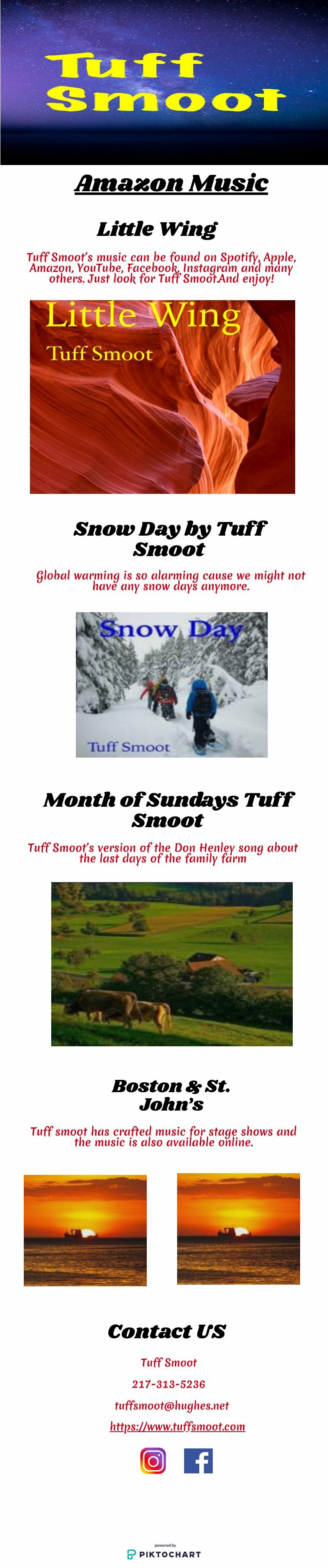 Tuff Smoot

Amazon Music

Little Wing

Tuff Smoot's music can be found on Spotify, Apple, Amazon, YouTube, Facebook, Instagram and many others. Just look for Tuff Smoot.And enjoy!

Little Wing
Tuff Smoot

Snow Day by Tuff Smoot

Global warming is so alarming cause we might not have any snow days anymore.

Snow Day
Tuff Smoot

Month of Sundays Tuff Smoot

Tuff Smoot's version of the Don Henley song about the last days of the family farm

Boston & St. John's

Tuff smoot has crafted music for stage shows and the music is also available online.

Contact US

Tuff Smoot

217-313-5236

tuffsmoot@hughes.net

https://www.tuffsmoot.com

powered by
PIKTOCHART