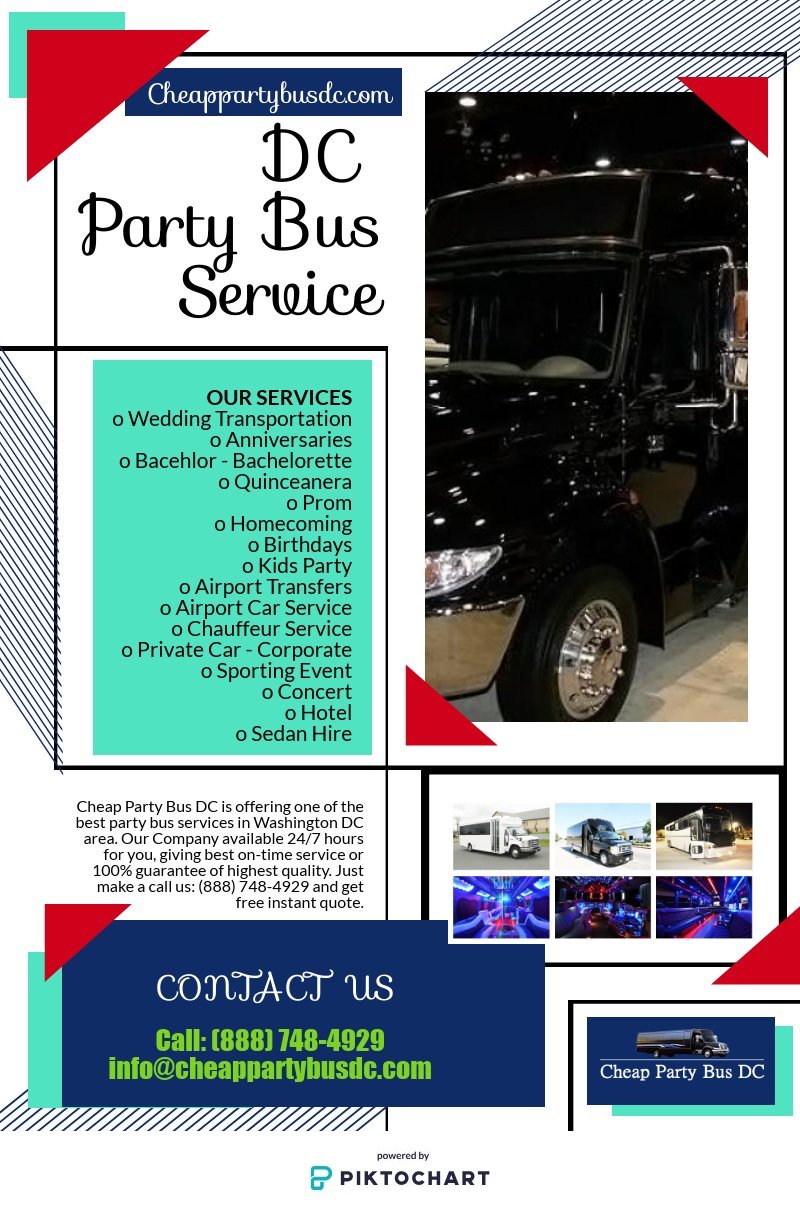 Cheappartybusdc.com

DC Party Bus Service

OUR SERVICES
o Wedding Transportation
o Anniversaries
o Bacehlor - Bachelorette
o Quinceanera
o Prom
o Homecoming
o Birthdays
o Kids Party
o Airport Transfers
o Airport Car Service
o Chauffeur Service
o Private Car - Corporate
o Sporting Event
o Concert
o Hotel
o Sedan Hire

Cheap Party Bus DC is offering one of the best party bus services in Washington DC area. Our Company available 24/7 hours for you, giving best on-time service or 100% guarantee of highest quality. Just make a call us: (888) 748-4929 and get free instant quote.

CONTACT US

Call: (888) 748-4929
info@cheappartybusdc.com

Cheap Party Bus DC

powered by
PIKTOCHART