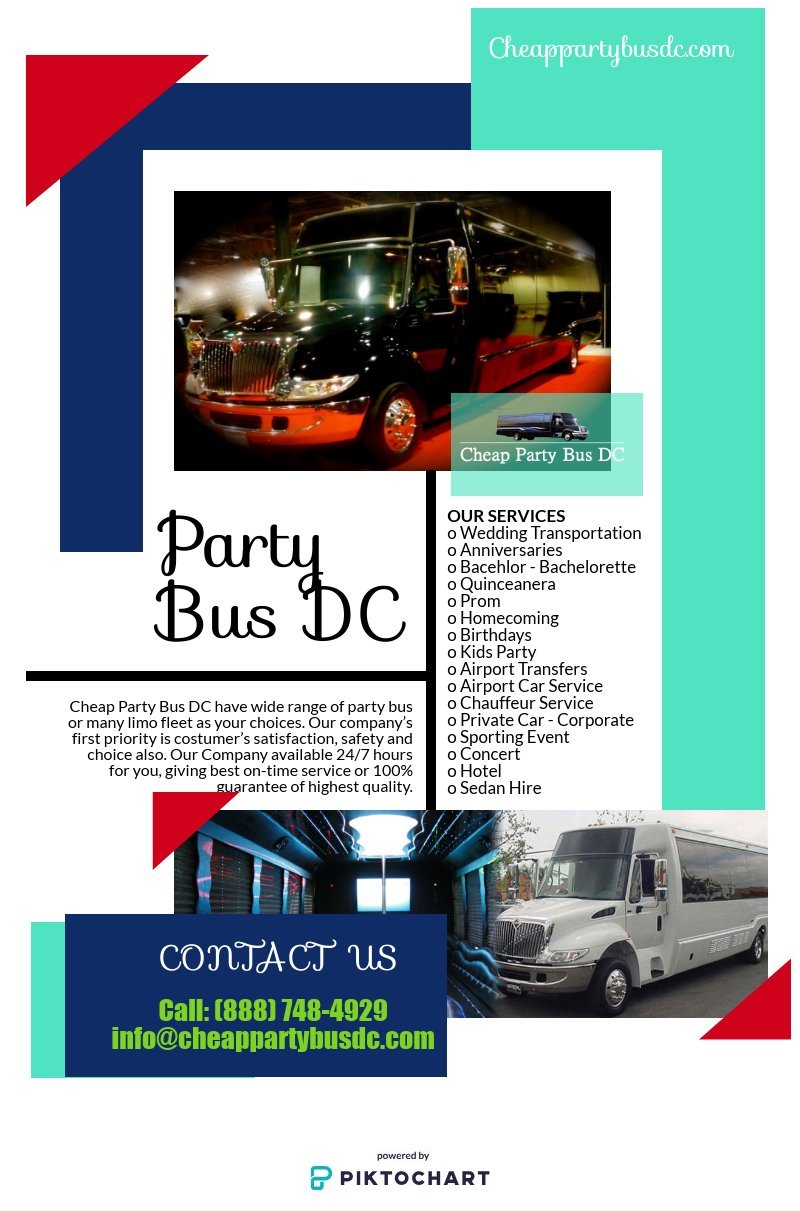 Cheappartybusdc.com

Cheap Party Bus DC

Party Bus DC

Cheap Party Bus DC have wide range of party bus or many limo fleet as your choices. Our company's first priority is costumer's satisfaction, safety and choice also. Our Company available 24/7 hours for you, giving best on-time service or 100% guarantee of highest quality.

OUR SERVICES
o Wedding Transportation
o Anniversaries
o Bacehlor - Bachelorette
o Quinceanera
o Prom
o Homecoming
o Birthdays
o Kids Party
o Airport Transfers
o Airport Car Service
o Chauffeur Service
o Private Car - Corporate
o Sporting Event
o Concert
o Hotel
o Sedan Hire

CONTACT US

Call: (888) 748-4929
info@cheappartybusdc.com

powered by
PIKTOCHART