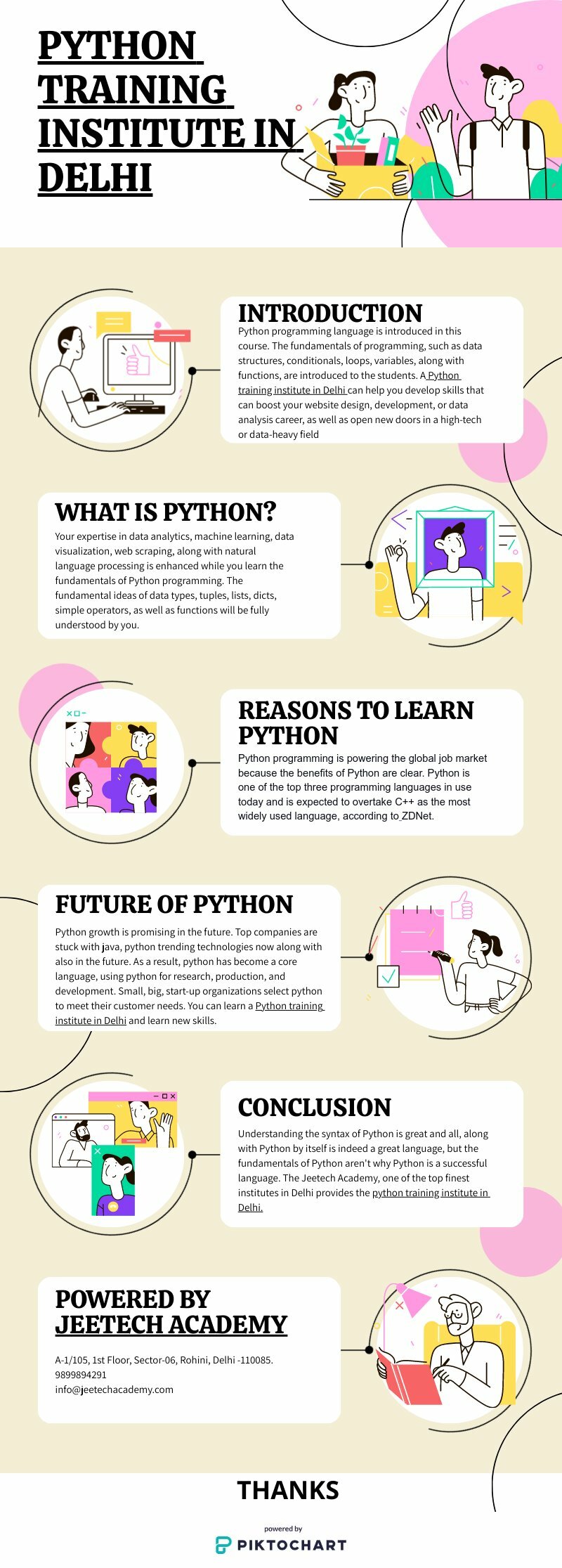 PYTHON TRAINING INSTITUTE IN DELHI

INTRODUCTION
Python programming language is introduced in this course. The fundamentals of programming, such as data structures, conditionals, loops, variables, along with functions, are introduced to the students. A Python training institute in Delhi can help you develop skills that can boost your website design, development, or data analysis career, as well as open new doors in a high-tech or data-heavy field

WHAT IS PYTHON?
Your expertise in data analytics, machine learning, data visualization, web scraping, along with natural language processing is enhanced while you learn the fundamentals of Python programming. The fundamental ideas of data types, tuples, lists, dicts, simple operators, as well as functions will be fully understood by you.

REASONS TO LEARN PYTHON
Python programming is powering the global job market because the benefits of Python are clear. Python is one of the top three programming languages in use today and is expected to overtake C++ as the most widely used language, according to ZDNet.

FUTURE OF PYTHON
Python growth is promising in the future. Top companies are stuck with java, python trending technologies now along with also in the future. As a result, python has become a core language, using python for research, production, and development. Small, big, start-up organizations select python to meet their customer needs. You can learn a Python training institute in Delhi and learn new skills.

CONCLUSION
Understanding the syntax of Python is great and all, along with Python by itself is indeed a great language, but the fundamentals of Python aren't why Python is a successful language. The Jeetech Academy, one of the top finest institutes in Delhi provides the python training institute in Delhi.

POWERED BY JEETECH ACADEMY
A-1/105, 1st Floor, Sector-06, Rohini, Delhi -110085.
9899894291
info@jeetechacademy.com

THANKS

powered by
PIKTOCHART