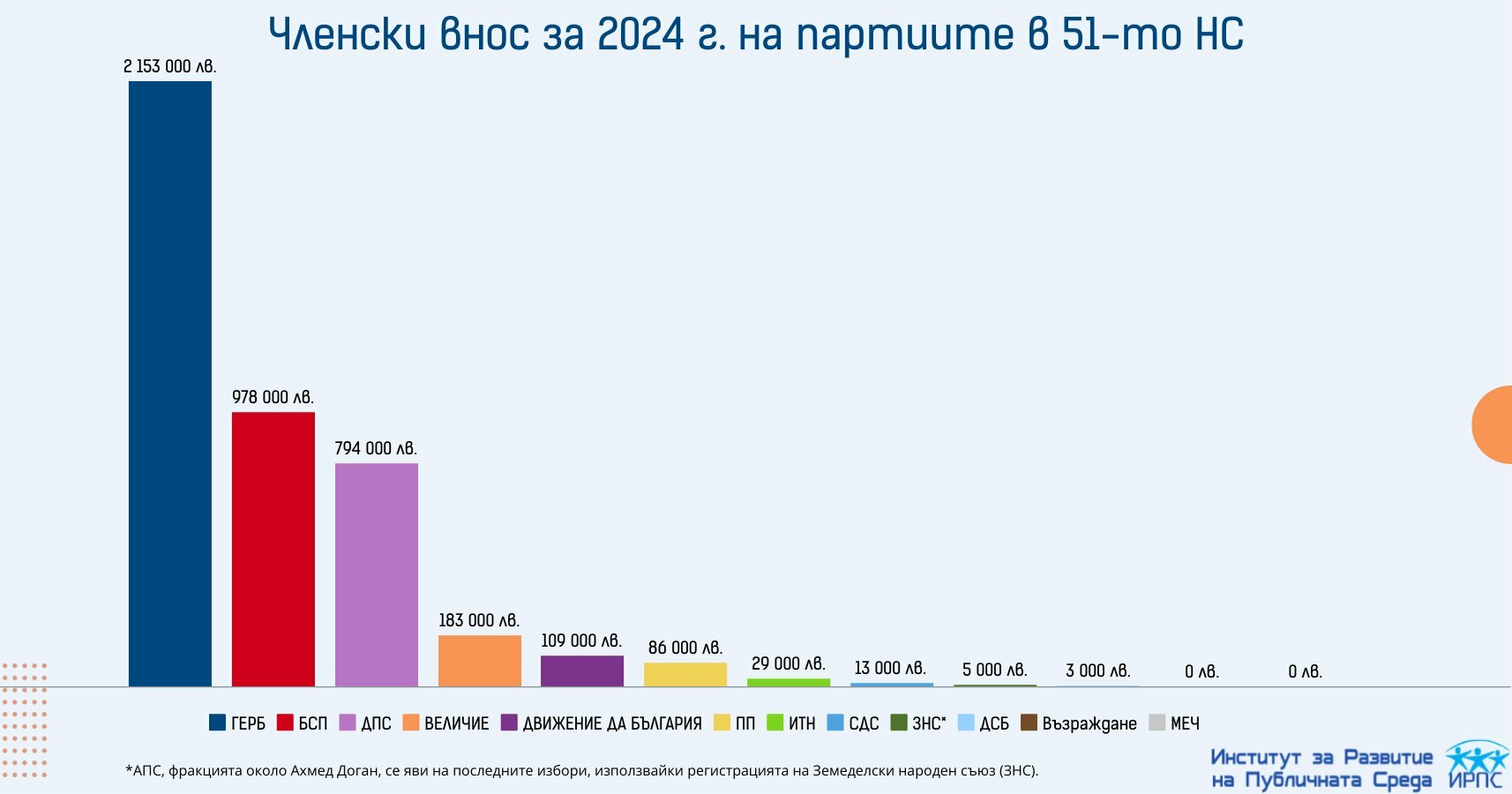 Членски внос за 2024 г. на партиите в 51-то НС

2 153 000 лв.
978 000 лв.
794 000 лв.
183 000 лв.
109 000 лв.
86 000 лв.
29 000 лв.
13 000 лв.
5 000 лв.
3 000 лв.
0 лв.
0 лв.

ГЕРБ
БСП
ДПС
ВЕЛИЧИЕ
ДВИЖЕНИЕ ДА БЪЛГАРИЯ
ПП
ИТН
СДС
ЗНС*
ДСБ
Възраждане
МЕЧ

*АПС, фракцията около Ахмед Доган, се яви на последните избори, използвайки регистрацията на Земеделски народен съюз (ЗНС).

Институт за Развитие на Публичната Среда
ИРПС