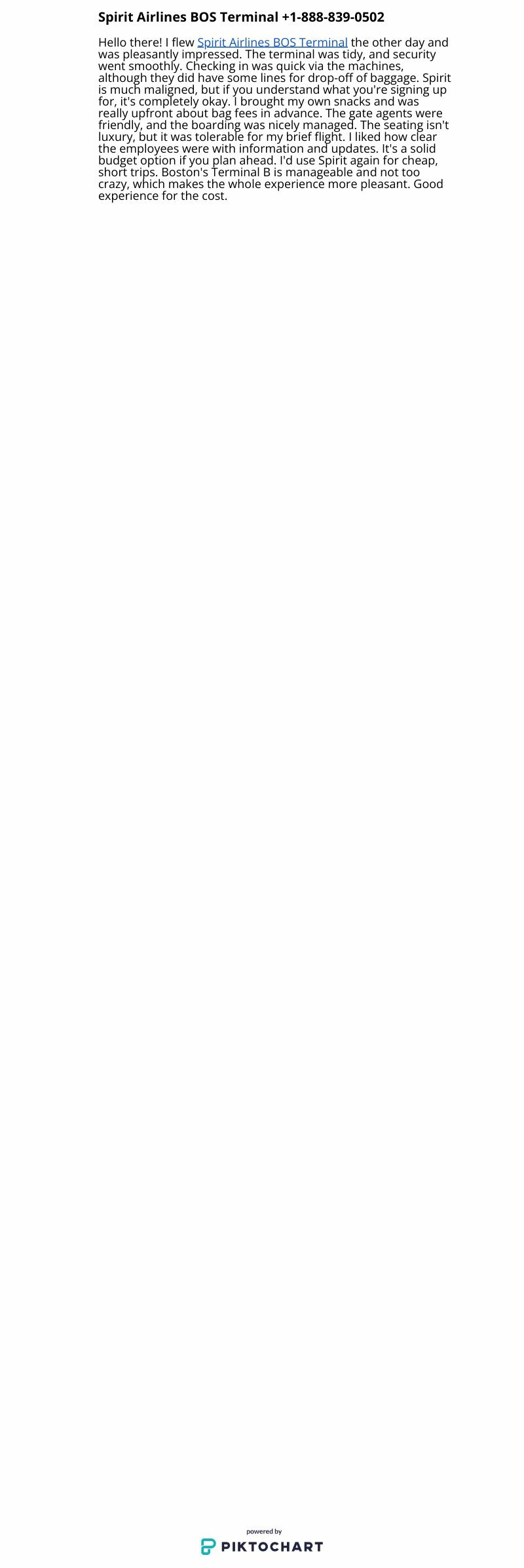 Spirit Airlines BOS Terminal +1-888-839-0502

Hello there! I flew Spirit Airlines BOS Terminal the other day and was pleasantly impressed. The terminal was tidy, and security went smoothly. Checking in was quick via the machines, although they did have some lines for drop-off of baggage. Spirit is much maligned, but if you understand what you're signing up for, it's completely okay. I brought my own snacks and was really upfront about bag fees in advance. The gate agents were friendly, and the boarding was nicely managed. The seating isn't luxury, but it was tolerable for my brief flight. I liked how clear the employees were with information and updates. It's a solid budget option if you plan ahead. I'd use Spirit again for cheap, short trips. Boston's Terminal B is manageable and not too crazy, which makes the whole experience more pleasant. Good experience for the cost.

powered by
PIKTOCHART