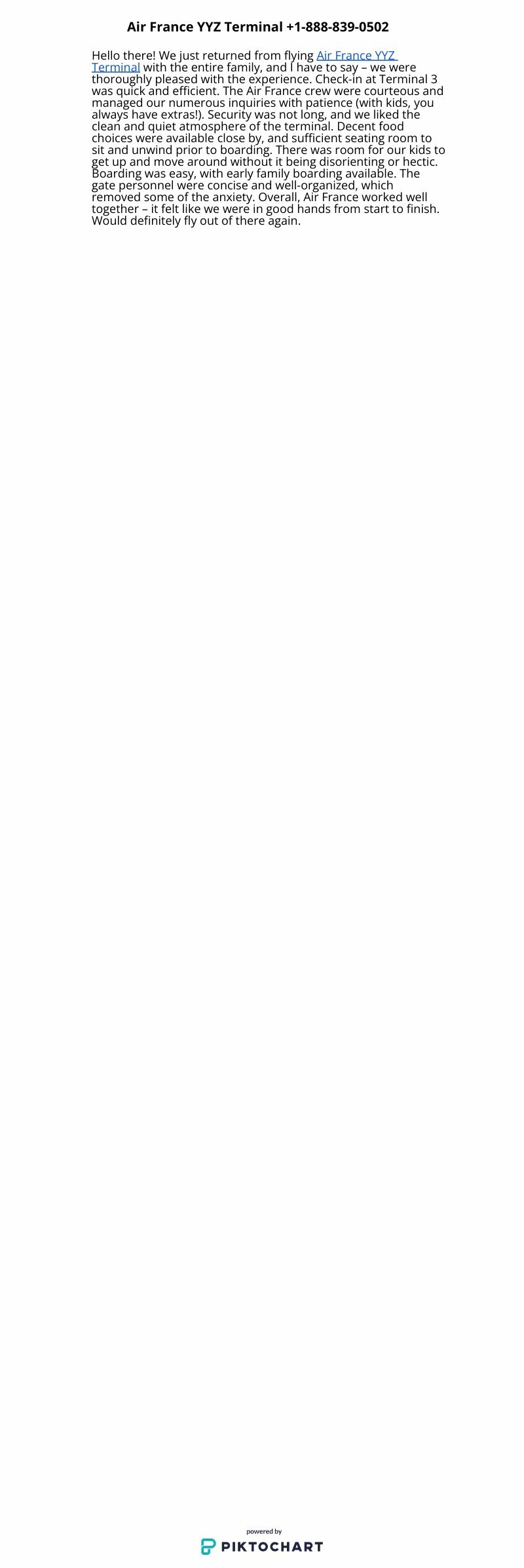 Air France YYZ Terminal +1-888-839-0502

Hello there! We just returned from flying Air France YYZ Terminal with the entire family, and I have to say – we were thoroughly pleased with the experience. Check-in at Terminal 3 was quick and efficient. The Air France crew were courteous and managed our numerous inquiries with patience (with kids, you always have extras!). Security was not long, and we liked the clean and quiet atmosphere of the terminal. Decent food choices were available close by, and sufficient seating room to sit and unwind prior to boarding. There was room for our kids to get up and move around without it being disorienting or hectic. Boarding was easy, with early family boarding available. The gate personnel were concise and well-organized, which removed some of the anxiety. Overall, Air France worked well together – it felt like we were in good hands from start to finish. Would definitely fly out of there again.

powered by
PIKTOCHART