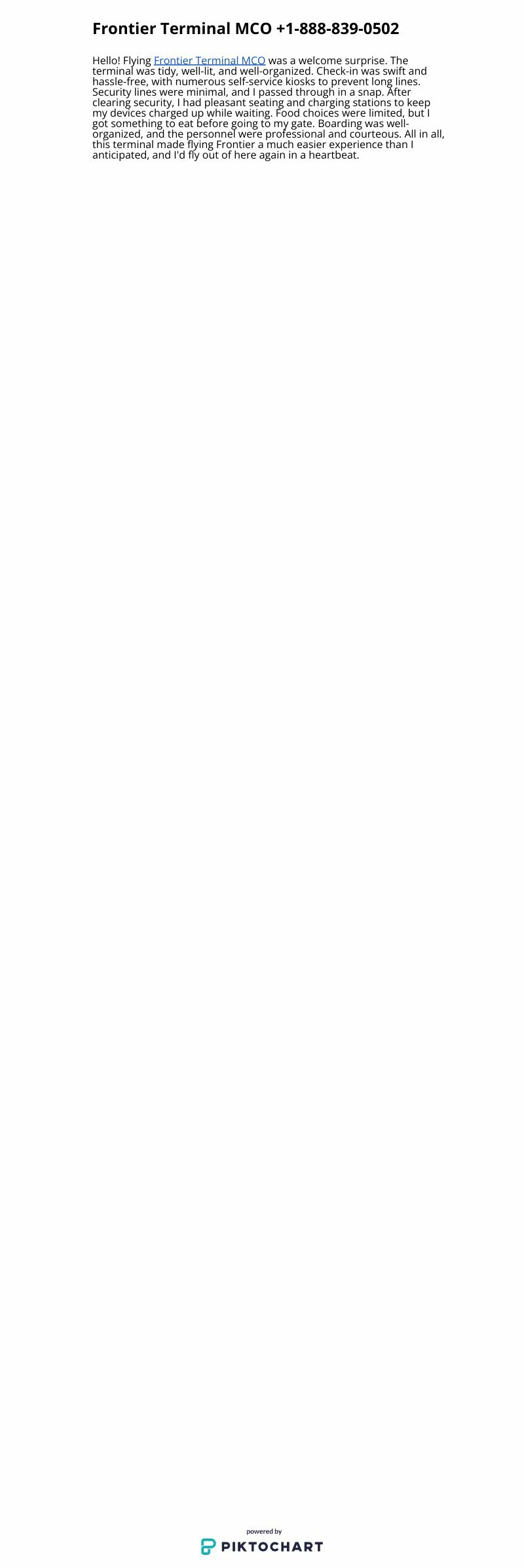 Frontier Terminal MCO +1-888-839-0502

Hello! Flying Frontier Terminal MCO was a welcome surprise. The terminal was tidy, well-lit, and well-organized. Check-in was swift and hassle-free, with numerous self-service kiosks to prevent long lines. Security lines were minimal, and I passed through in a snap. After clearing security, I had pleasant seating and charging stations to keep my devices charged up while waiting. Food choices were limited, but I got something to eat before going to my gate. Boarding was well-organized, and the personnel were professional and courteous. All in all, this terminal made flying Frontier a much easier experience than I anticipated, and I'd fly out of here again in a heartbeat.

powered by
PIKTOCHART