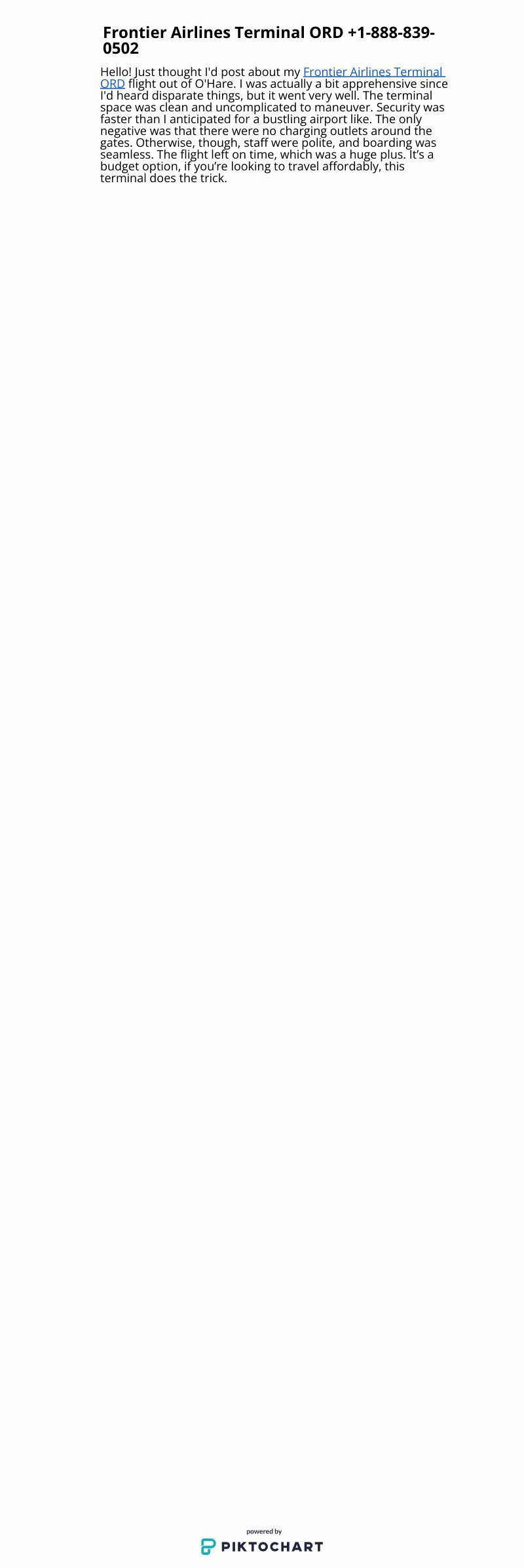 Frontier Airlines Terminal ORD +1-888-839-0502

Hello! Just thought I'd post about my Frontier Airlines Terminal ORD flight out of O'Hare. I was actually a bit apprehensive since I'd heard disparate things, but it went very well. The terminal space was clean and uncomplicated to maneuver. Security was faster than I anticipated for a bustling airport like. The only negative was that there were no charging outlets around the gates. Otherwise, though, staff were polite, and boarding was seamless. The flight left on time, which was a huge plus. It's a budget option, if you're looking to travel affordably, this terminal does the trick.

powered by
PIKTOCHART