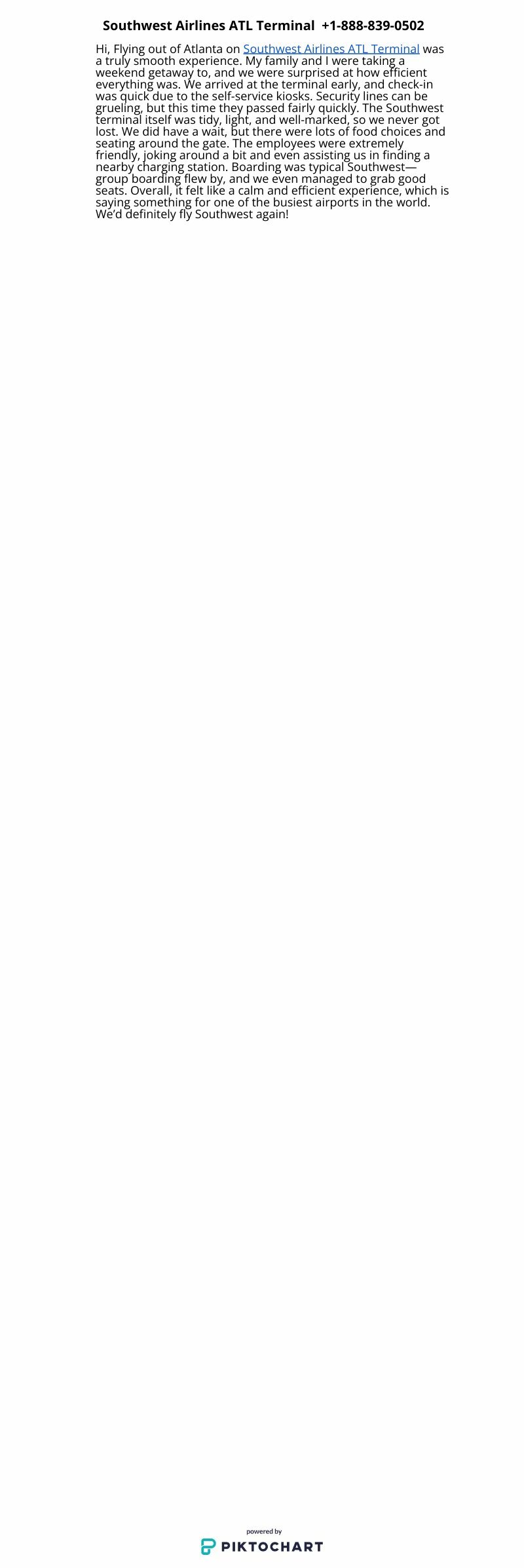 Southwest Airlines ATL Terminal +1-888-839-0502

Hi, Flying out of Atlanta on Southwest Airlines ATL Terminal was a truly smooth experience. My family and I were taking a weekend getaway to, and we were surprised at how efficient everything was. We arrived at the terminal early, and check-in was quick due to the self-service kiosks. Security lines can be grueling, but this time they passed fairly quickly. The Southwest terminal itself was tidy, light, and well-marked, so we never got lost. We did have a wait, but there were lots of food choices and seating around the gate. The employees were extremely friendly, joking around a bit and even assisting us in finding a nearby charging station. Boarding was typical Southwest—group boarding flew by, and we even managed to grab good seats. Overall, it felt like a calm and efficient experience, which is saying something for one of the busiest airports in the world. We'd definitely fly Southwest again!

powered by
PIKTOCHART