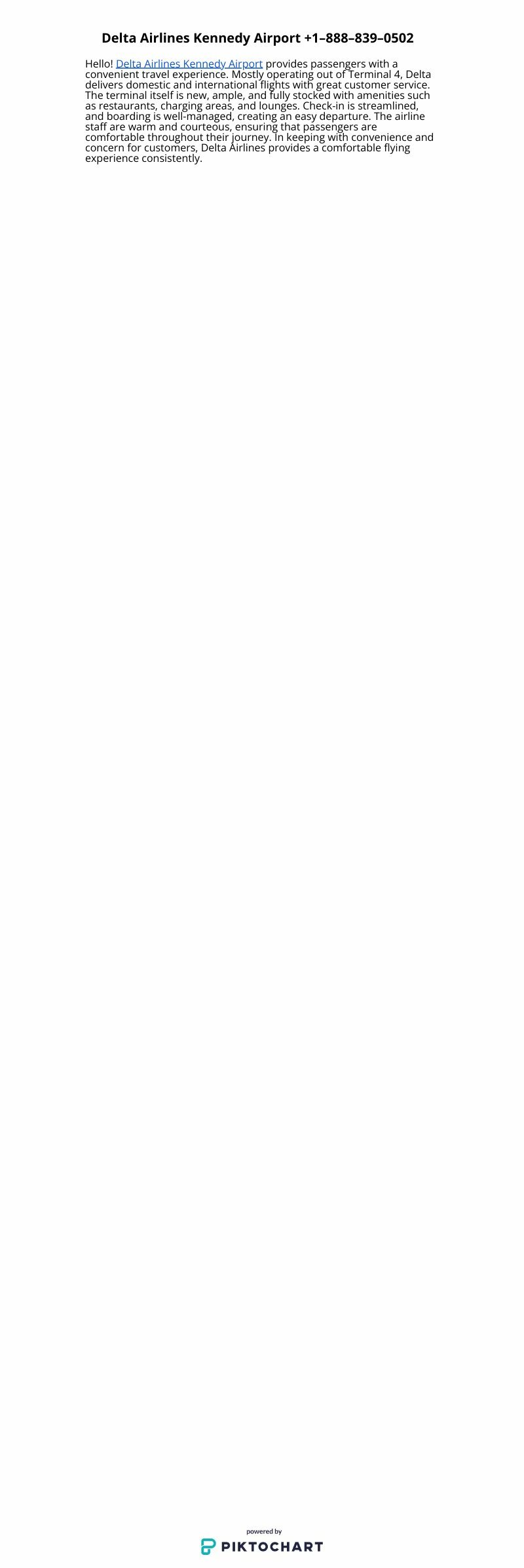 Delta Airlines Kennedy Airport +1–888–839–0502

Hello! Delta Airlines Kennedy Airport provides passengers with a convenient travel experience. Mostly operating out of Terminal 4, Delta delivers domestic and international flights with great customer service. The terminal itself is new, ample, and fully stocked with amenities such as restaurants, charging areas, and lounges. Check-in is streamlined, and boarding is well-managed, creating an easy departure. The airline staff are warm and courteous, ensuring that passengers are comfortable throughout their journey. In keeping with convenience and concern for customers, Delta Airlines provides a comfortable flying experience consistently.

powered by
PIKTOCHART